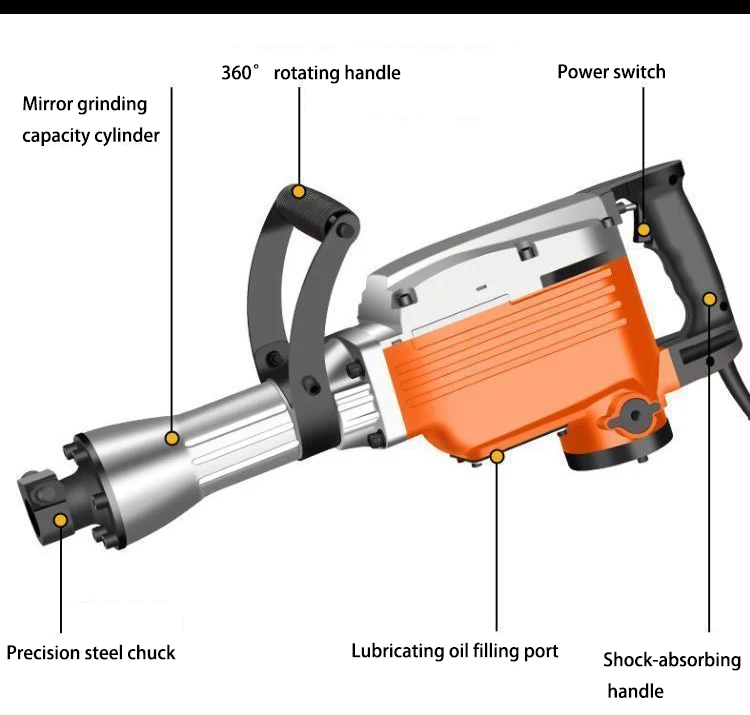 360° rotating handle

Power switch

Mirror grinding capacity cylinder

Precision steel chuck

Lubricating oil filling port

Shock-absorbing handle