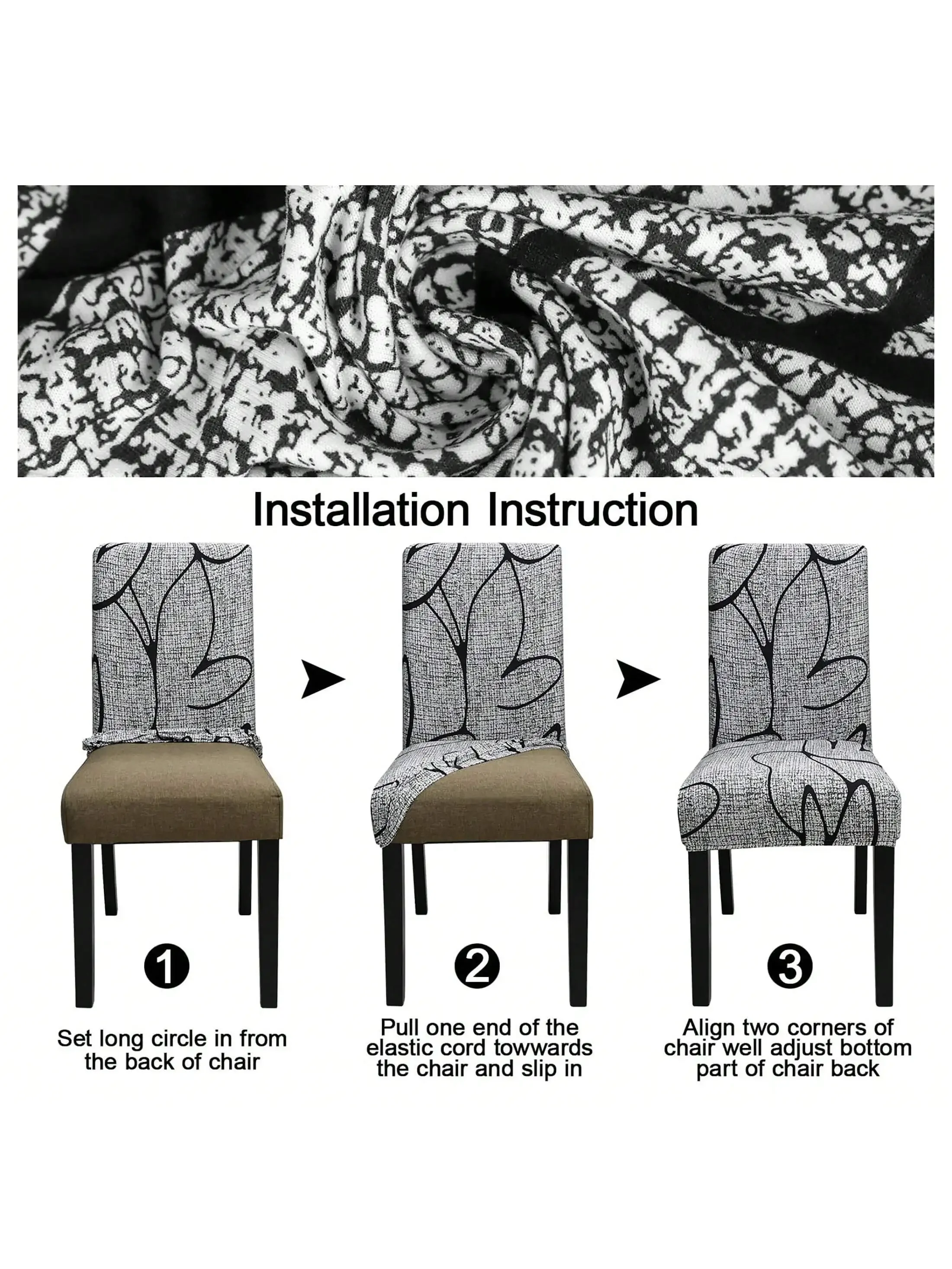 Installation Instruction

1

Set long circle in from the back of chair

2

Pull one end of the elastic cord towwards the chair and slip in

3

Align two corners of chair well adjust bottom part of chair back