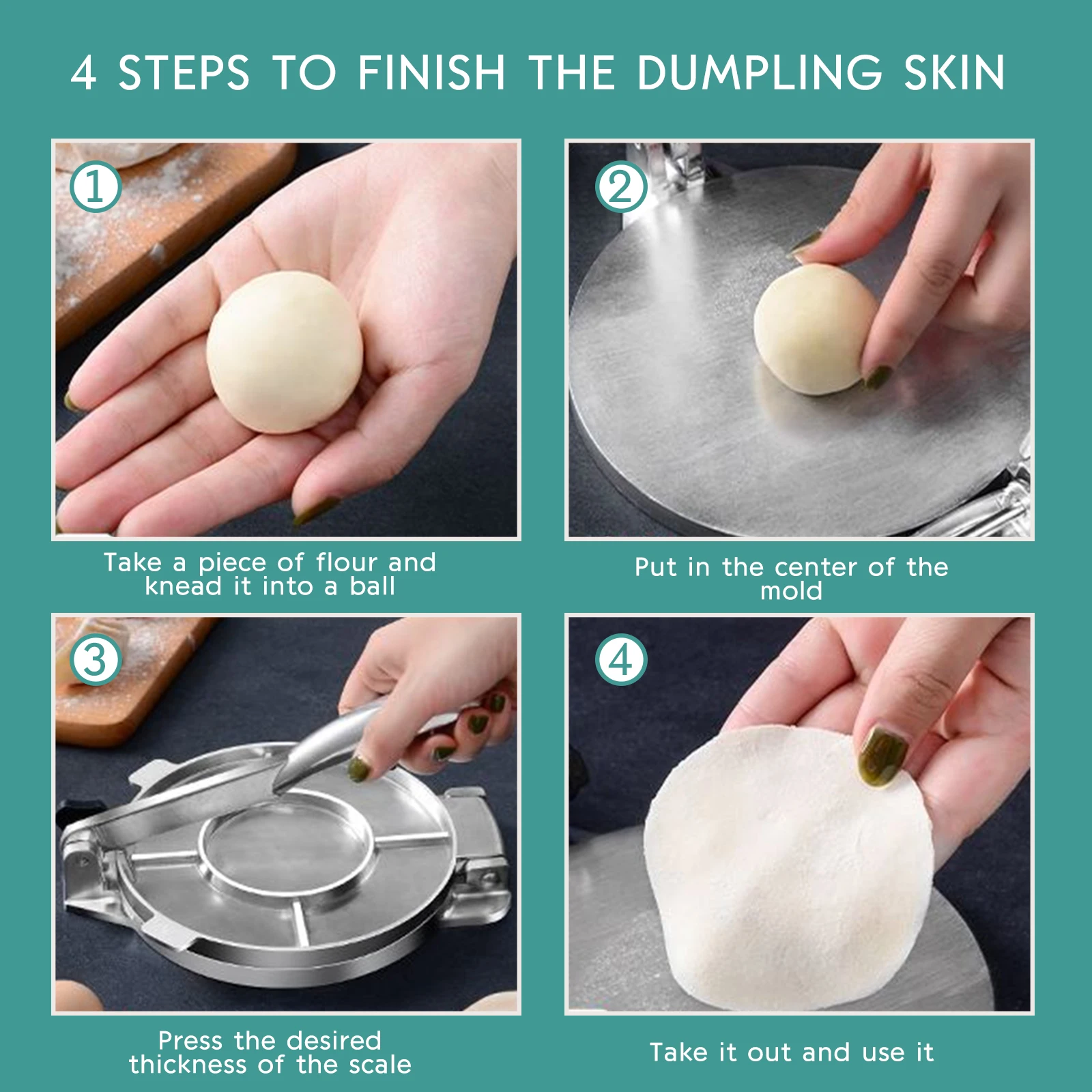 4 STEPS TO FINISH THE DUMPLING SKIN

①

Take a piece of flour and knead it into a ball

②

Put in the center of the mold

③

Press the desired thickness of the scale

④

Take it out and use it