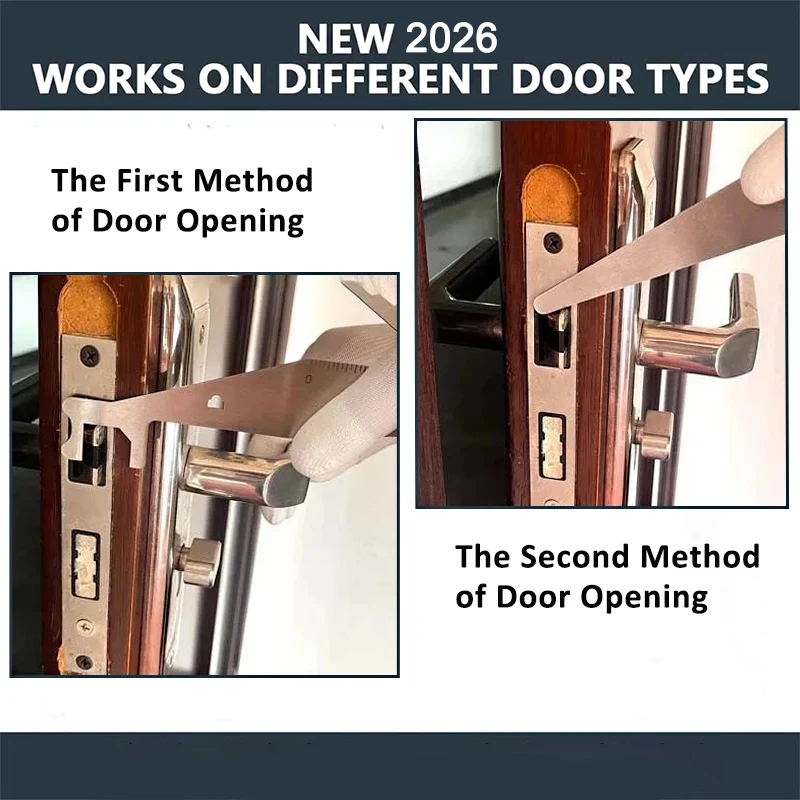 NEW 2026
WORKS ON DIFFERENT DOOR TYPES

The First Method of Door Opening

The Second Method of Door Opening