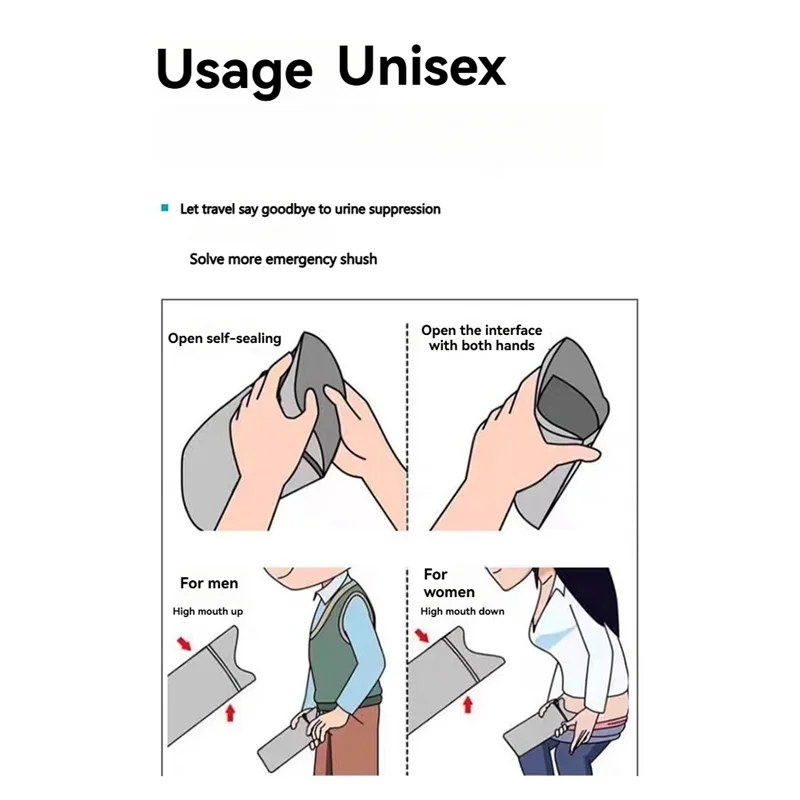 Usage Unisex

Let travel say goodbye to urine suppression

Solve more emergency shush

Open self-sealing

Open the interface with both hands

For men

High mouth up

For women

High mouth down