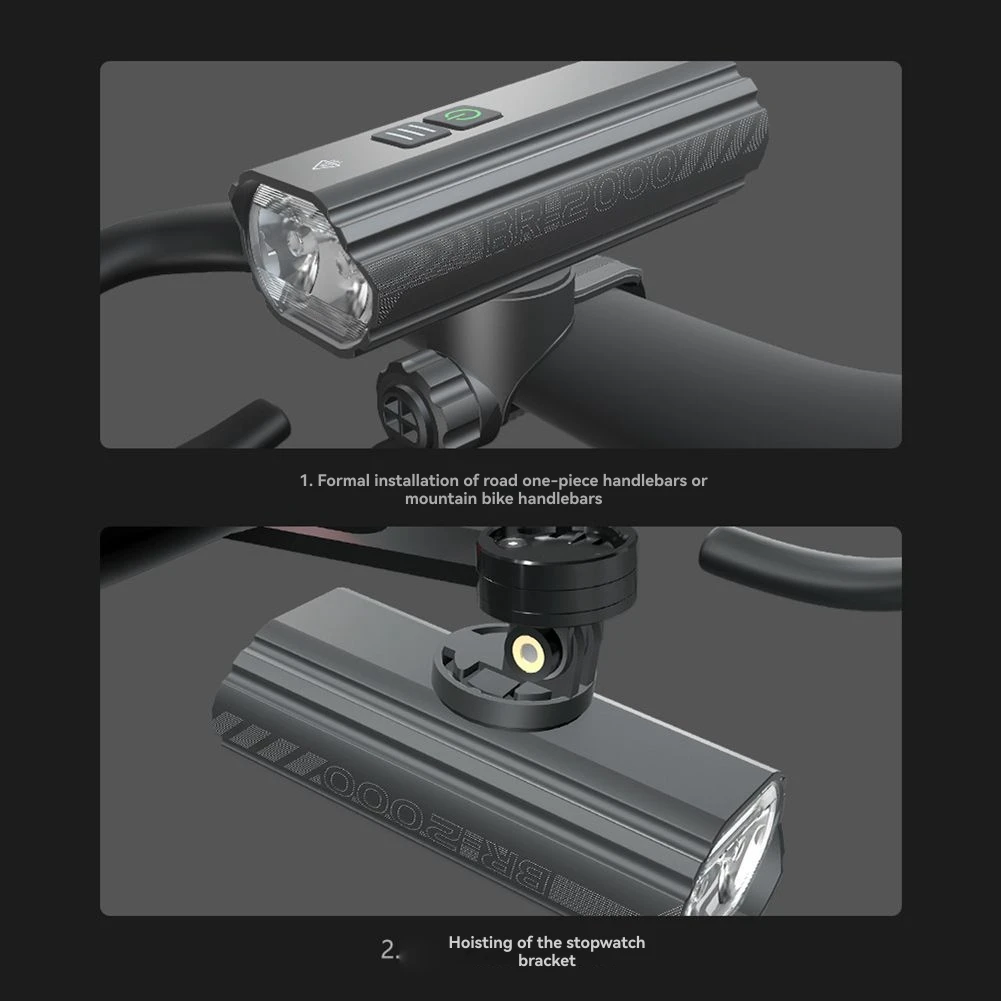 BR-2000

1. Formal installation of road one-piece handlebars or mountain bike handlebars

BR-2000

2. Hoisting of the stopwatch bracket