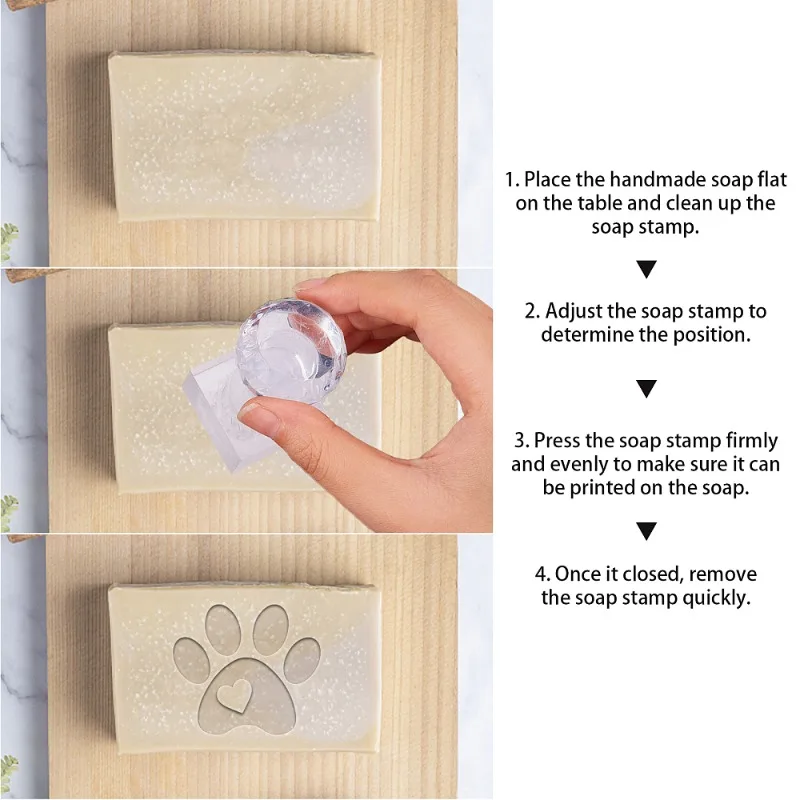 1. Place the handmade soap flat on the table and clean up the soap stamp.

▼

2. Adjust the soap stamp to determine the position.

▼

3. Press the soap stamp firmly and evenly to make sure it can be printed on the soap.

▼

4. Once it closed, remove the soap stamp quickly.