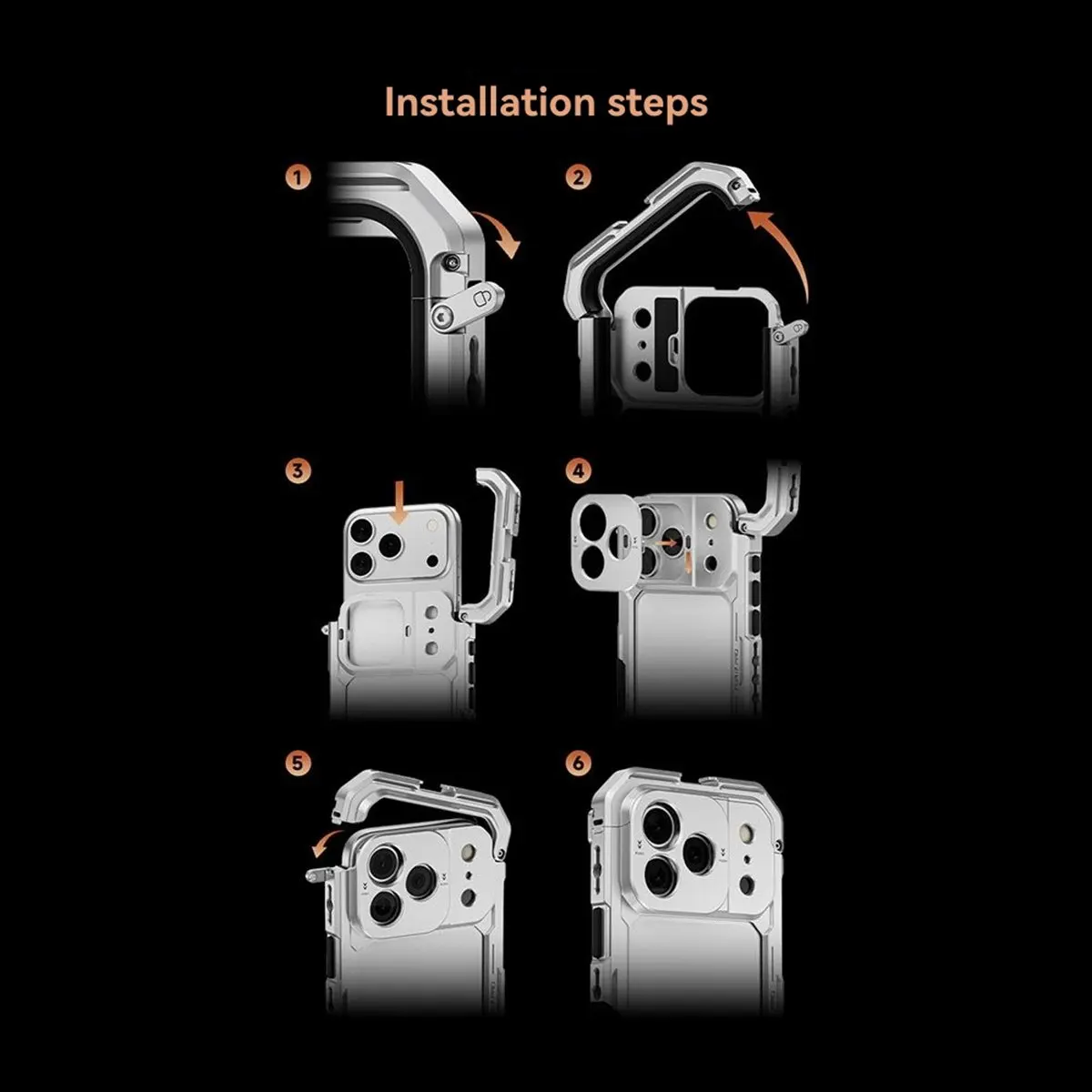 Installation steps

1

2

3

4

5

6