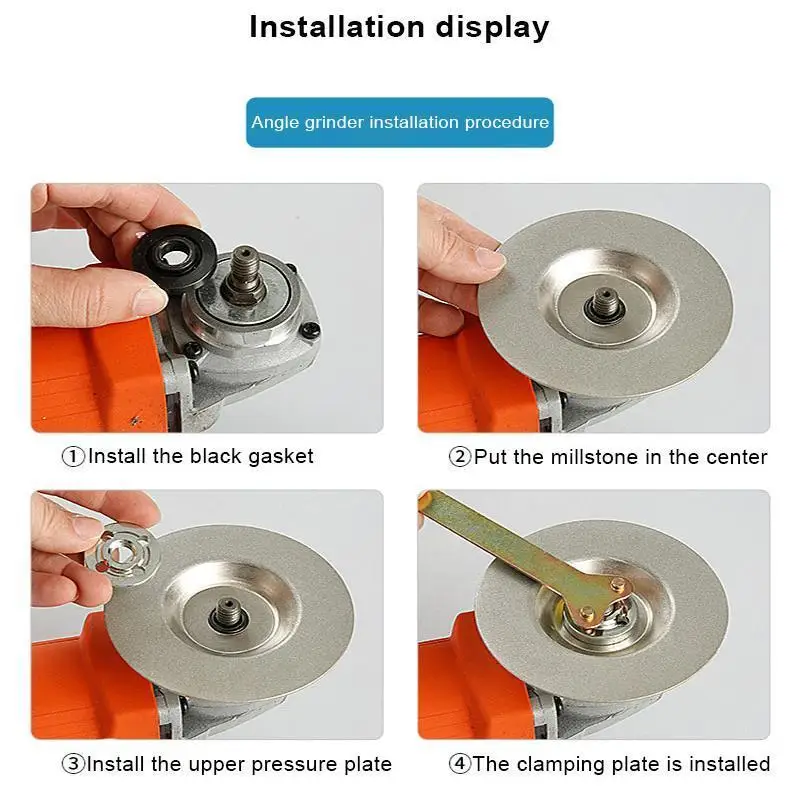 Installation display

Angle grinder installation procedure

①Install the black gasket

②Put the millstone in the center

③Install the upper pressure plate

④The clamping plate is installed