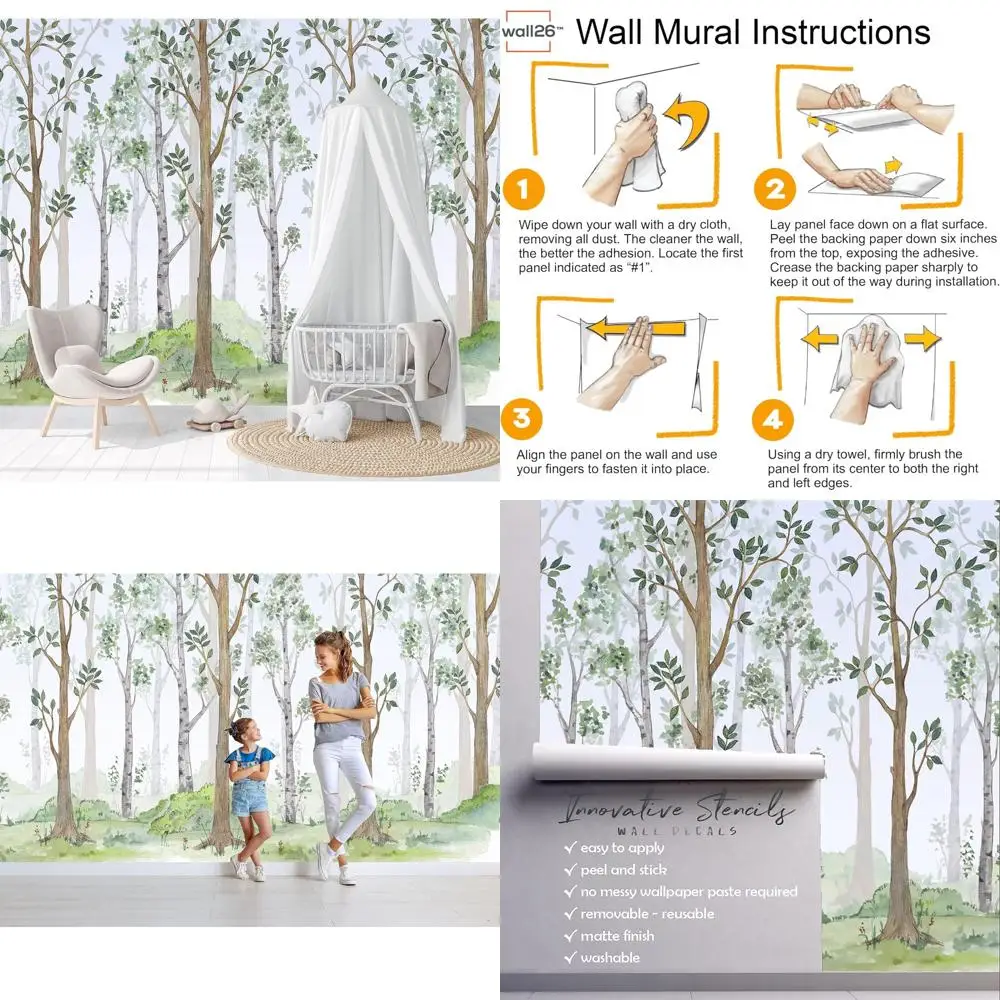 wall26™ Wall Mural Instructions

1

Wipe down your wall with a dry cloth, removing all dust. The cleaner the wall, the better the adhesion. Locate the first panel indicated as "#1".

2

Lay panel face down on a flat surface. Peel the backing paper down six inches from the top, exposing the adhesive. Crease the backing paper sharply to keep it out of the way during installation.

3

Align the panel on the wall and use your fingers to fasten it into place.

4

Using a dry towel, firmly brush the panel from its center to both the right and left edges.

Innovative Stencils
WALL DECALS
✓ easy to apply
✓ peel and stick
✓ no messy wallpaper paste required
✓ removable - reusable
✓ matte finish
✓ washable