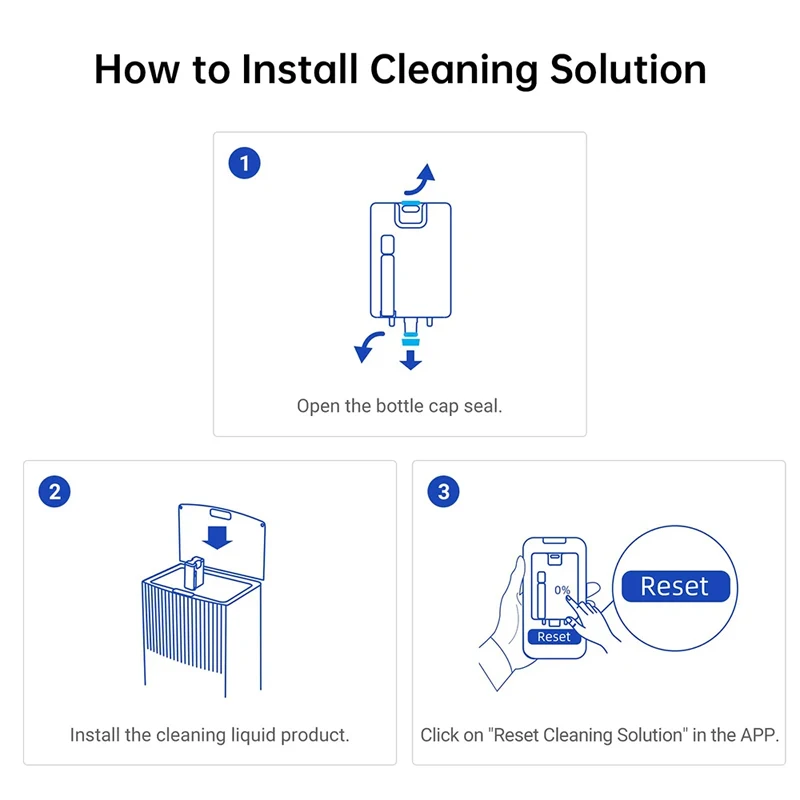 How to Install Cleaning Solution

1

Open the bottle cap seal.

2

Install the cleaning liquid product.

3

0%

Reset

Reset

Click on "Reset Cleaning Solution" in the APP.