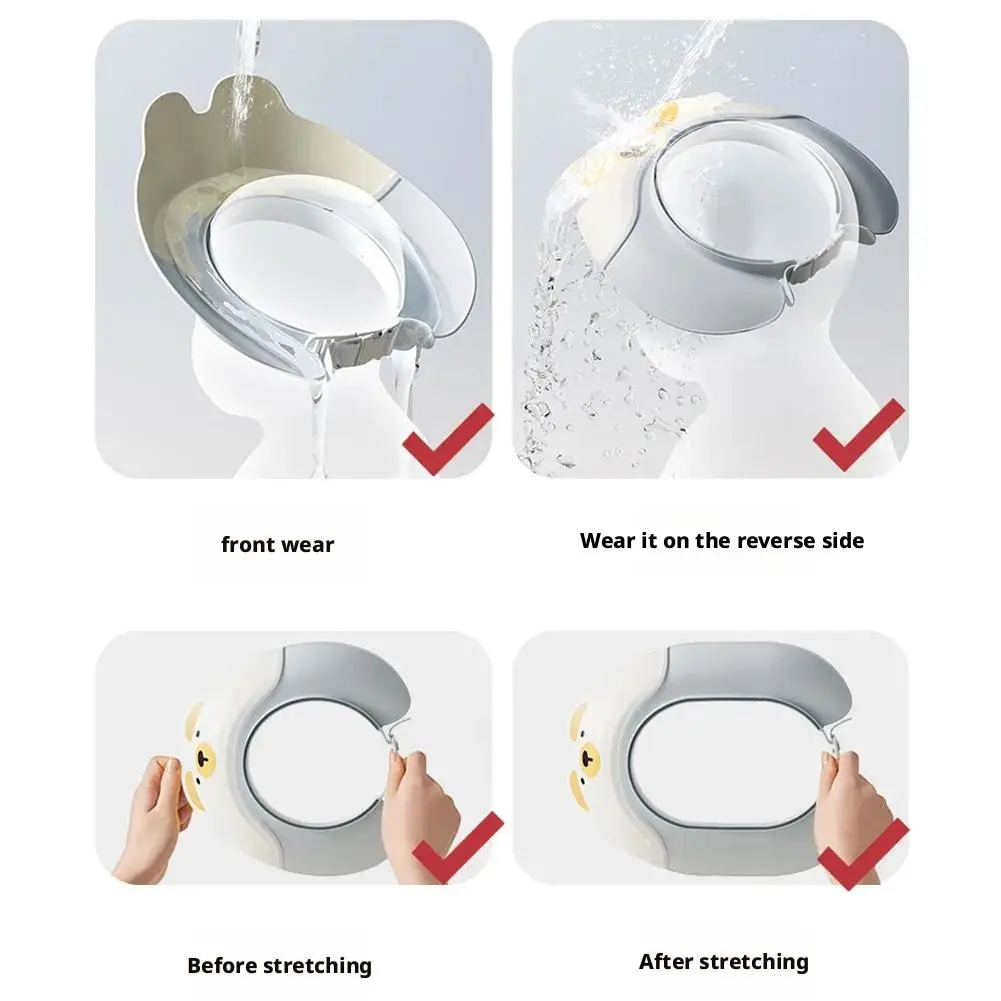 front wear

Wear it on the reverse side

Before stretching

After stretching