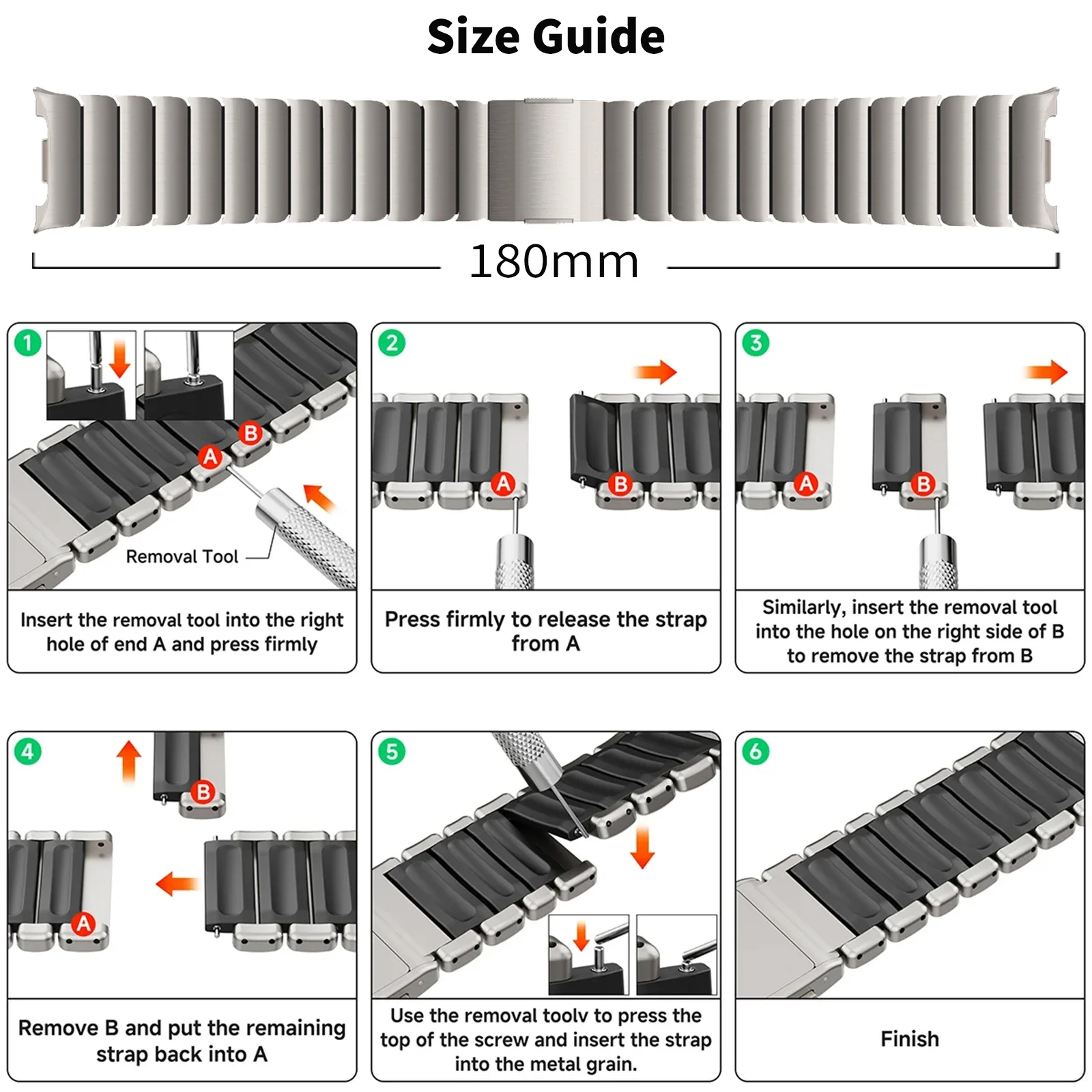 Size Guide

180mm

1

B

A

Removal Tool

Insert the removal tool into the right hole of end A and press firmly

2

A

B

Press firmly to release the strap from A

3

A

B

Similarly, insert the removal tool into the hole on the right side of B to remove the strap from B

4

B

A

Remove B and put the remaining strap back into A

5

Use the removal toolv to press the top of the screw and insert the strap into the metal grain.

6

Finish