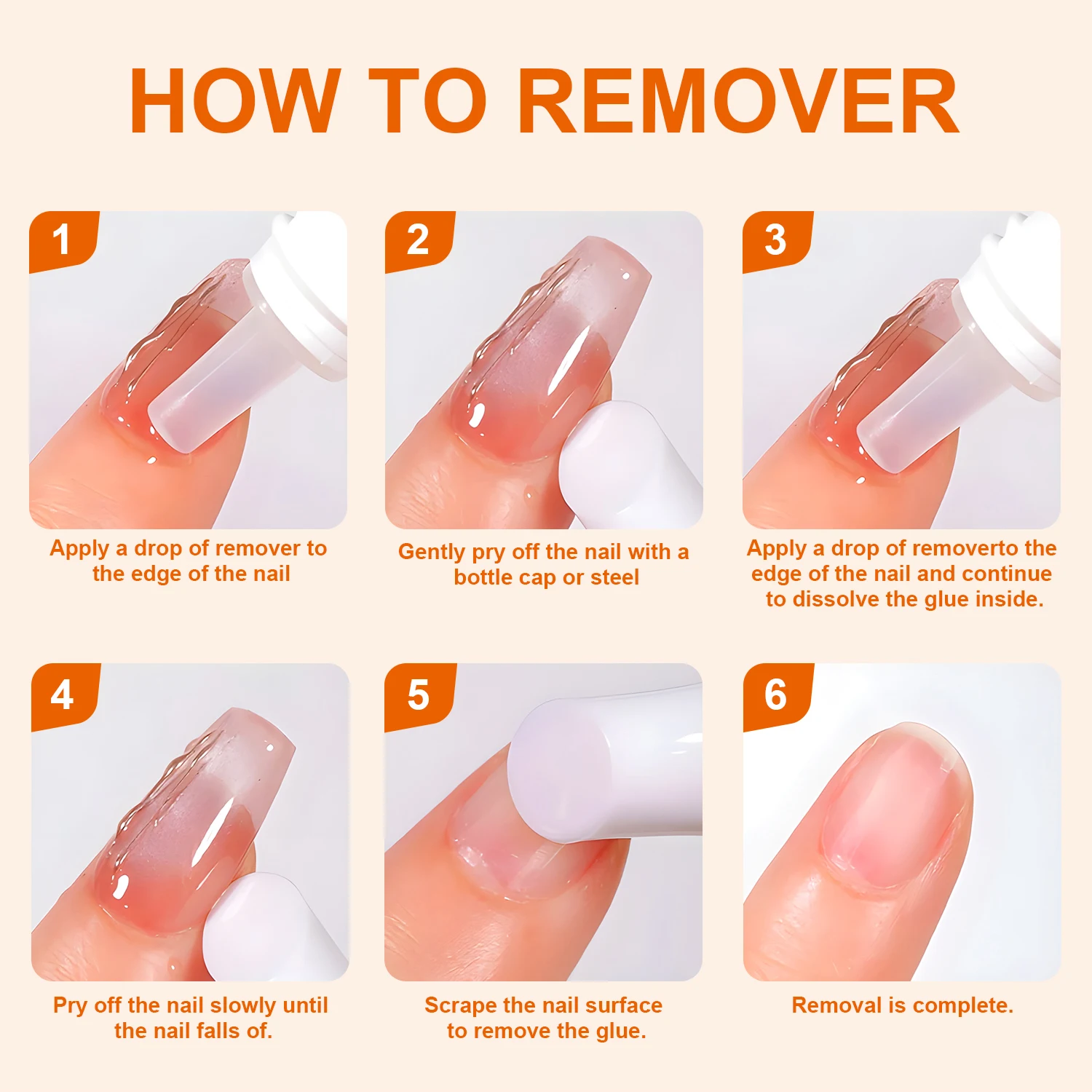 HOW TO REMOVER

1

Apply a drop of remover to the edge of the nail

2

Gently pry off the nail with a bottle cap or steel

3

Apply a drop of removerto the edge of the nail and continue to dissolve the glue inside.

4

Pry off the nail slowly until the nail falls of.

5

Scrape the nail surface to remove the glue.

6

Removal is complete.