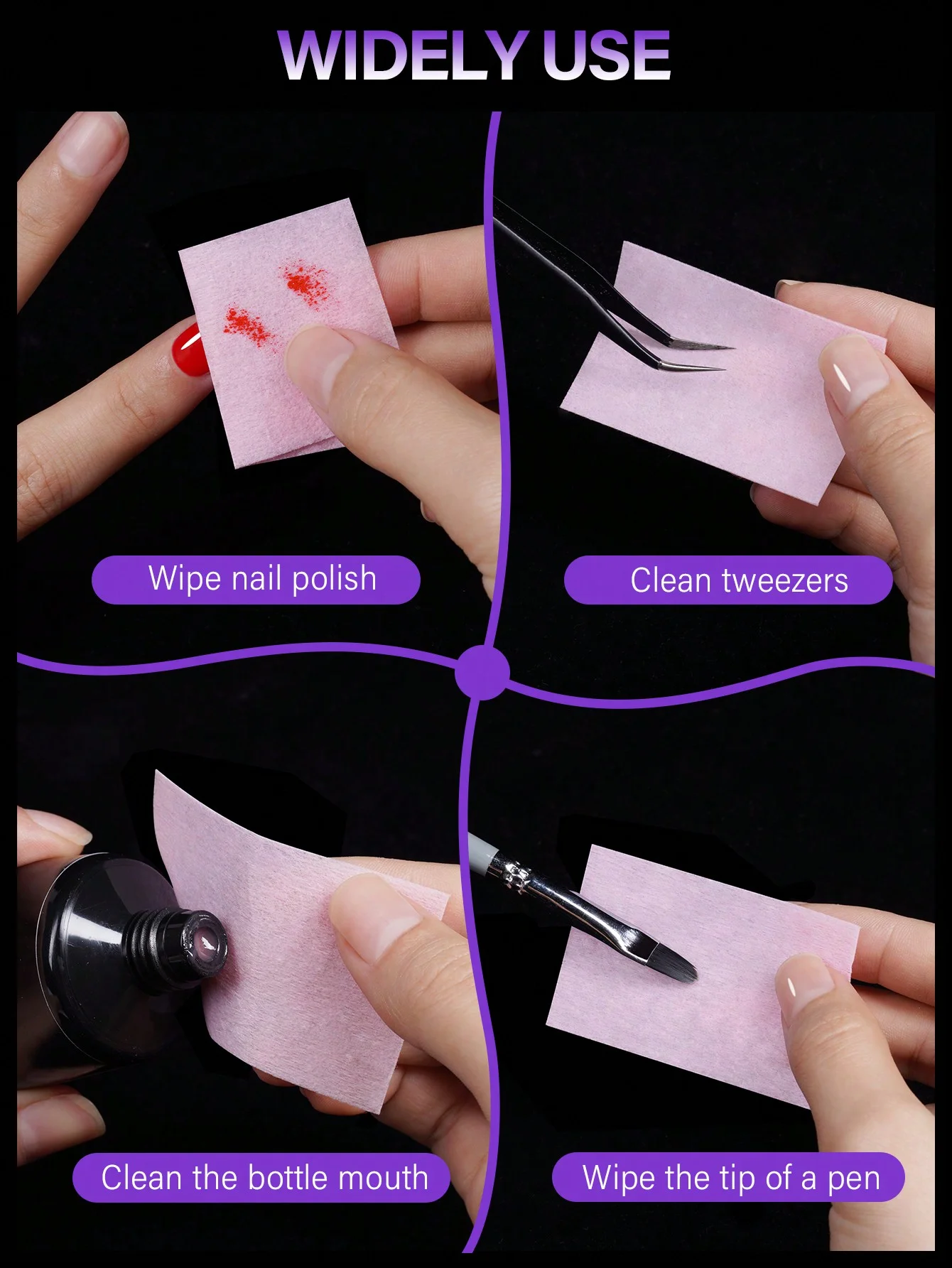 WIDELY USE

Wipe nail polish

Clean tweezers

Clean the bottle mouth

Wipe the tip of a pen