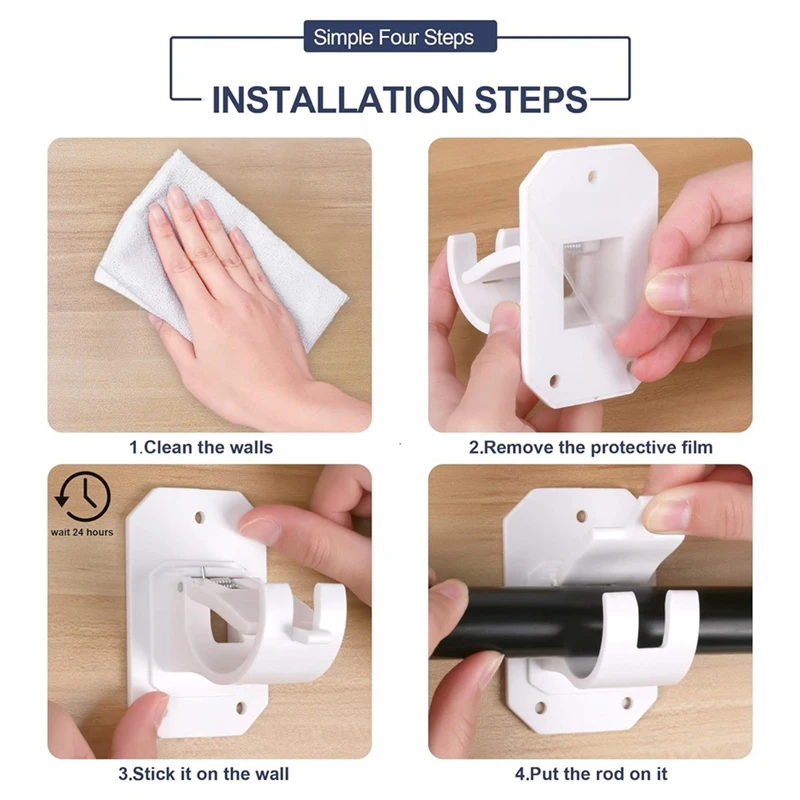 Simple Four Steps

INSTALLATION STEPS

1.Clean the walls

2.Remove the protective film

wait 24 hours

3.Stick it on the wall

4.Put the rod on it