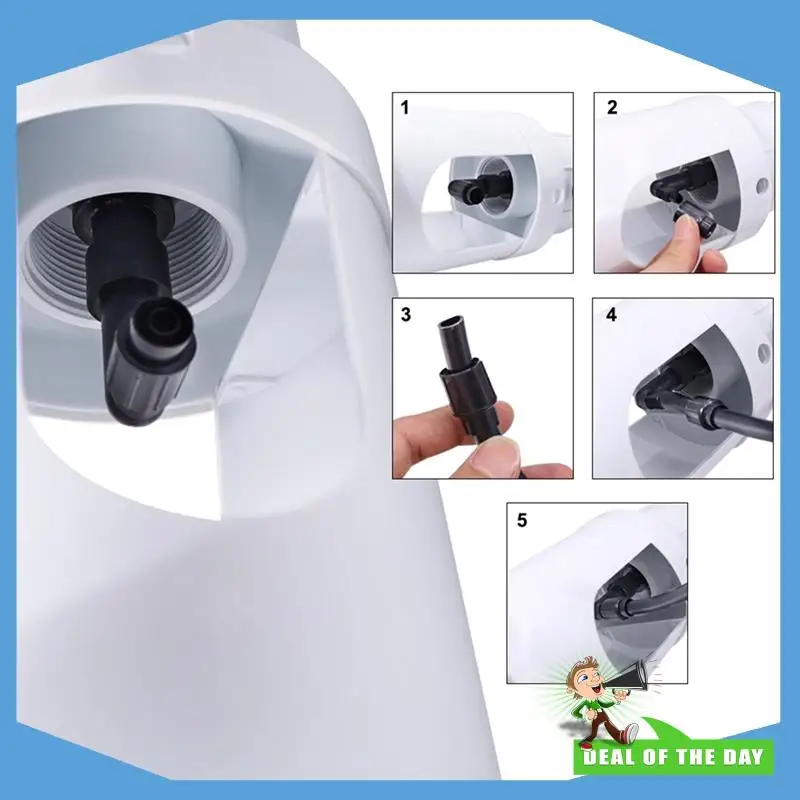 1
2
3
4
5
DEAL OF THE DAY