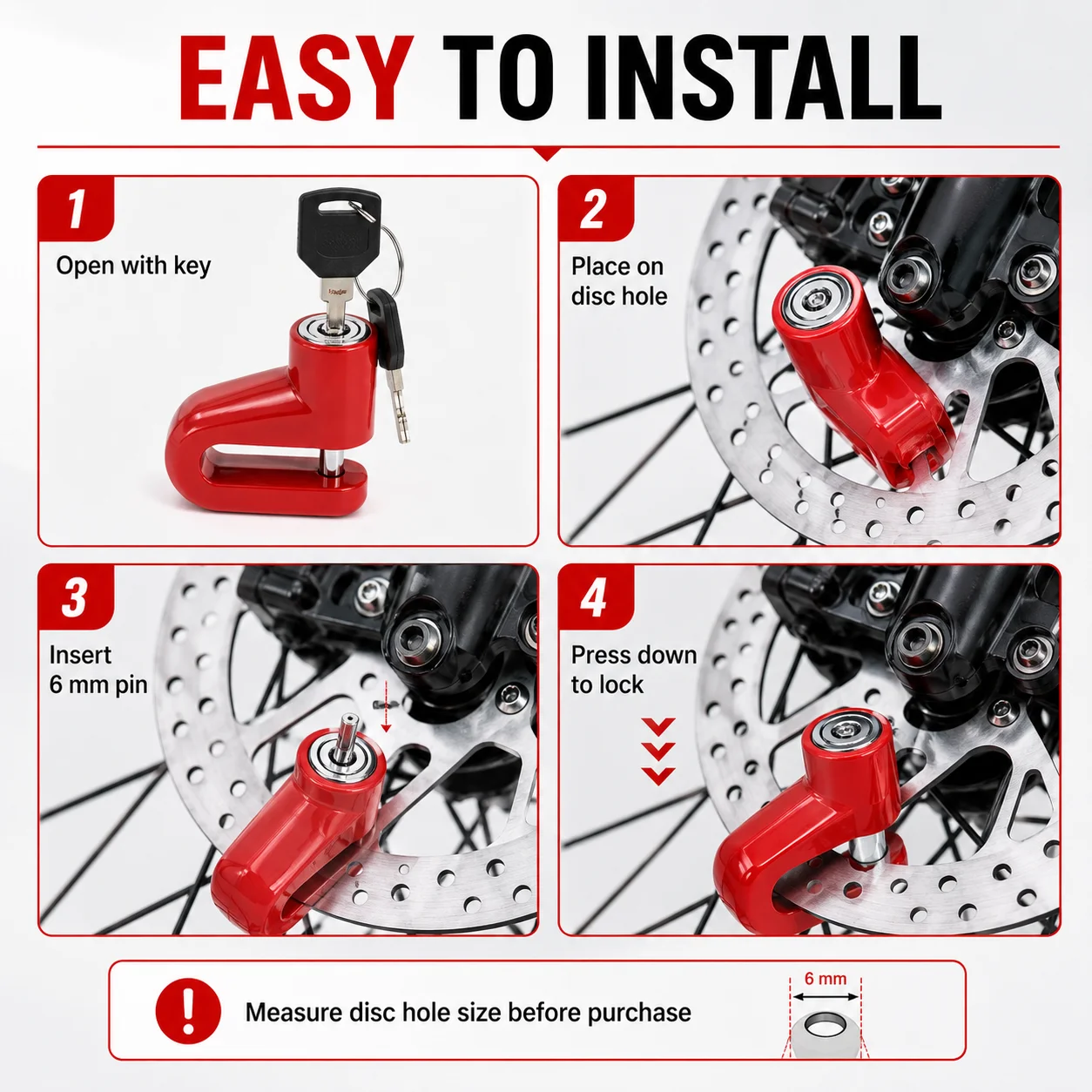 EASY TO INSTALL

1
Open with key

2
Place on disc hole

3
Insert 6 mm pin

4
Press down to lock

!
Measure disc hole size before purchase

6 mm