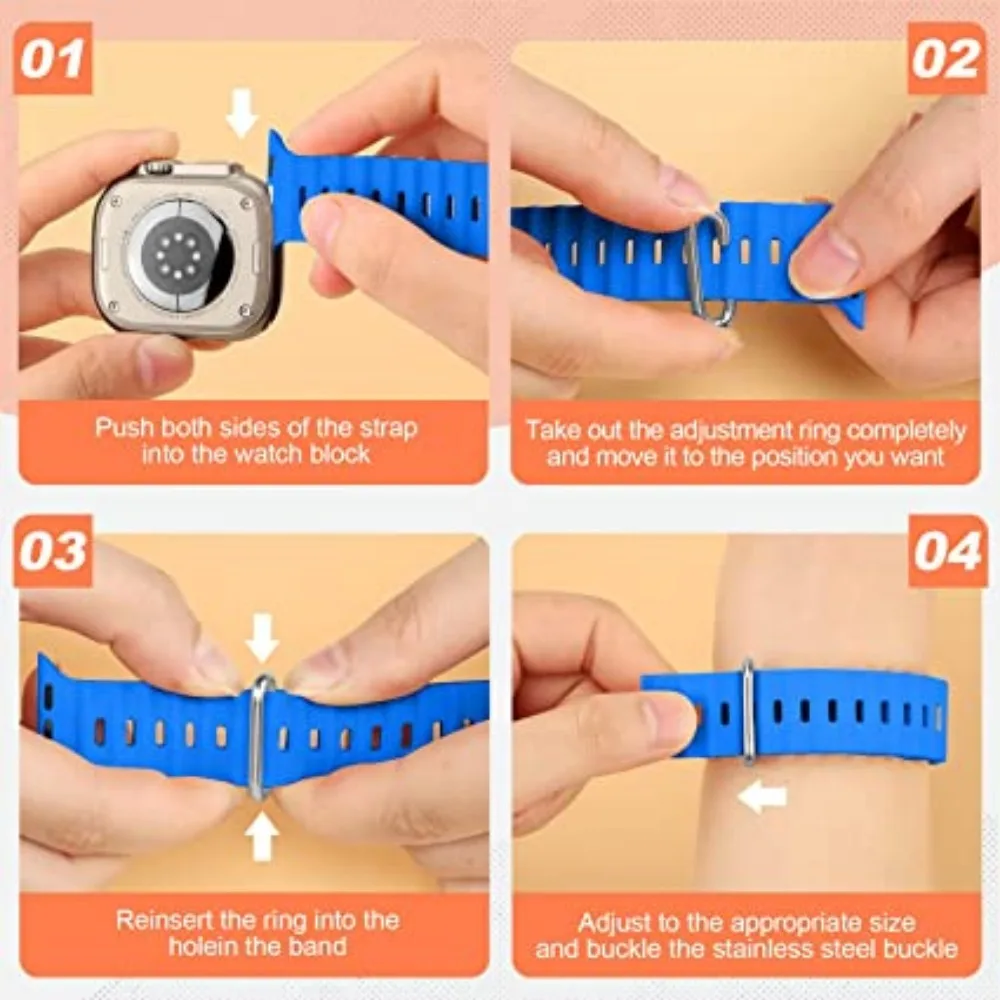 01

Push both sides of the strap into the watch block

02

Take out the adjustment ring completely and move it to the position you want

03

Reinsert the ring into the holein the band

04

Adjust to the appropriate size and buckle the stainless steel buckle