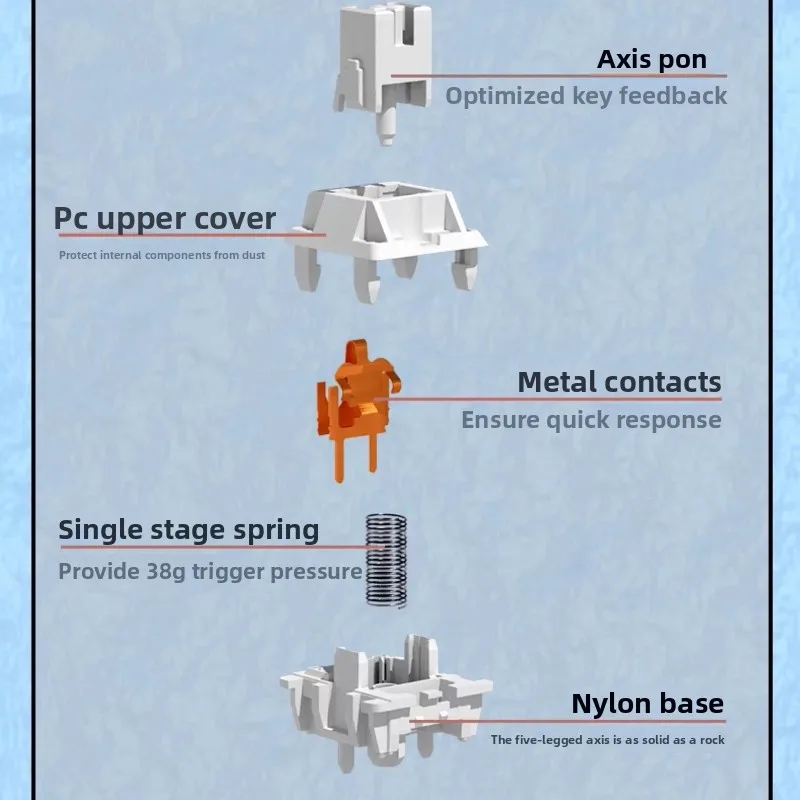 Axis pon
Optimized key feedback

Pc upper cover
Protect internal components from dust

Metal contacts
Ensure quick response

Single stage spring
Provide 38g trigger pressure

Nylon base
The five-legged axis is as solid as a rock