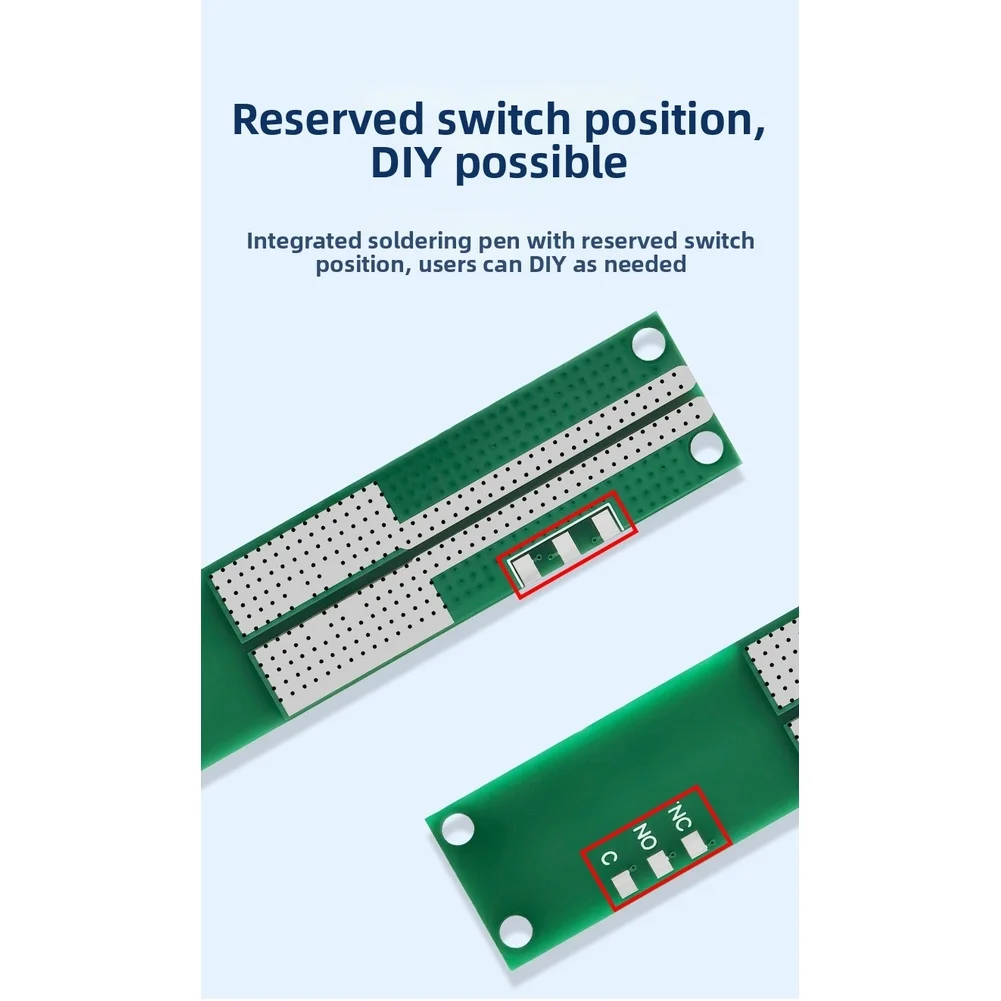 Reserved switch position, DIY possible

Integrated soldering pen with reserved switch position, users can DIY as needed

NC
NO
C