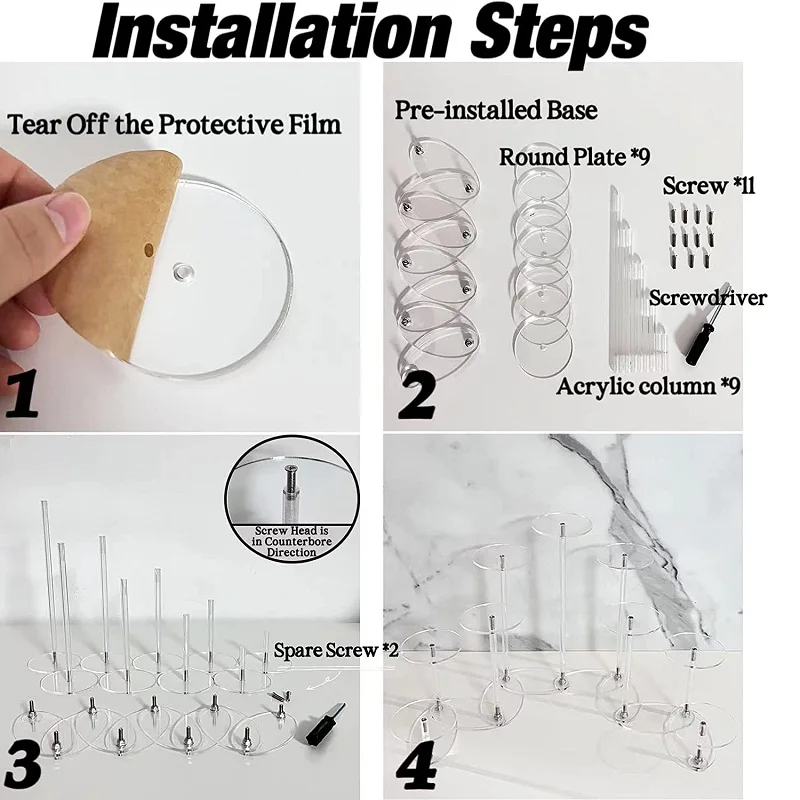 Installation Steps

Tear Off the Protective Film

1

Pre-installed Base

Round Plate *9

Screw *11

Screwdriver

Acrylic column *9

2

Screw Head is in Counterbore Direction

Spare Screw *2

3

4