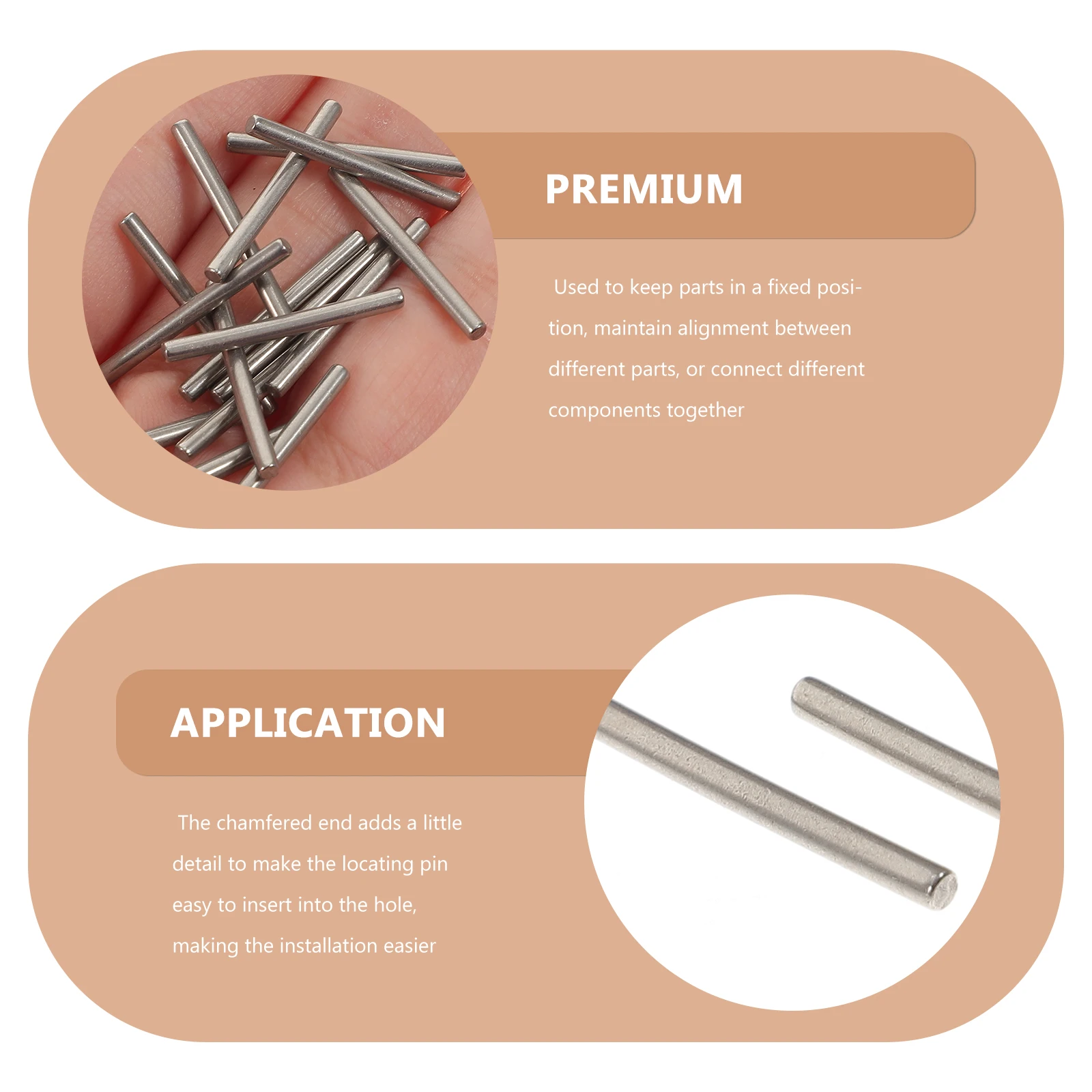 PREMIUM

Used to keep parts in a fixed position, maintain alignment between different parts, or connect different components together

APPLICATION

The chamfered end adds a little detail to make the locating pin easy to insert into the hole, making the installation easier