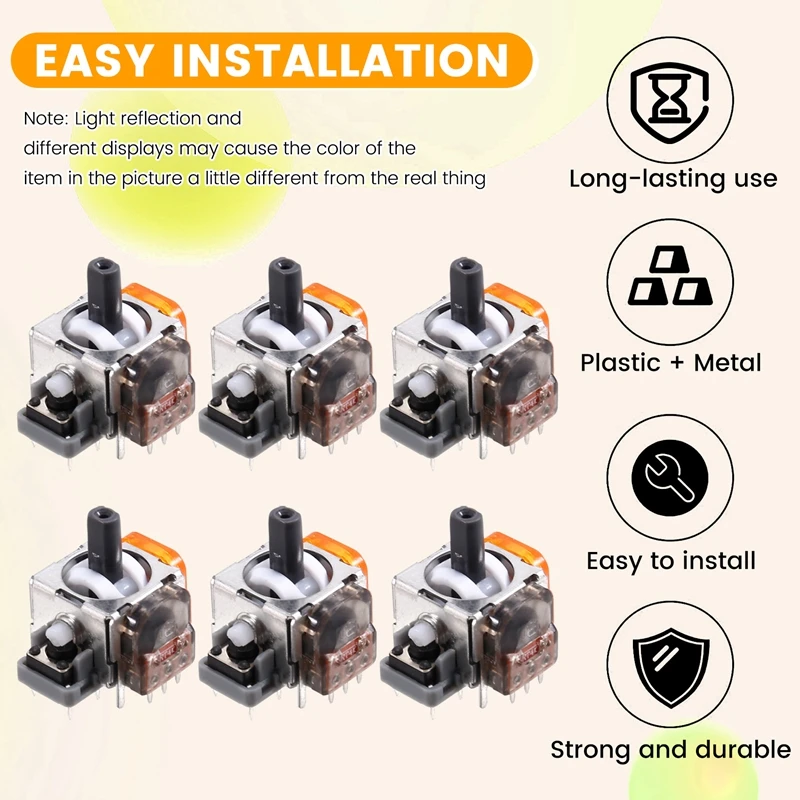 EASY INSTALLATION

Note: Light reflection and different displays may cause the color of the item in the picture a little different from the real thing

Long-lasting use

Plastic + Metal

Easy to install

Strong and durable