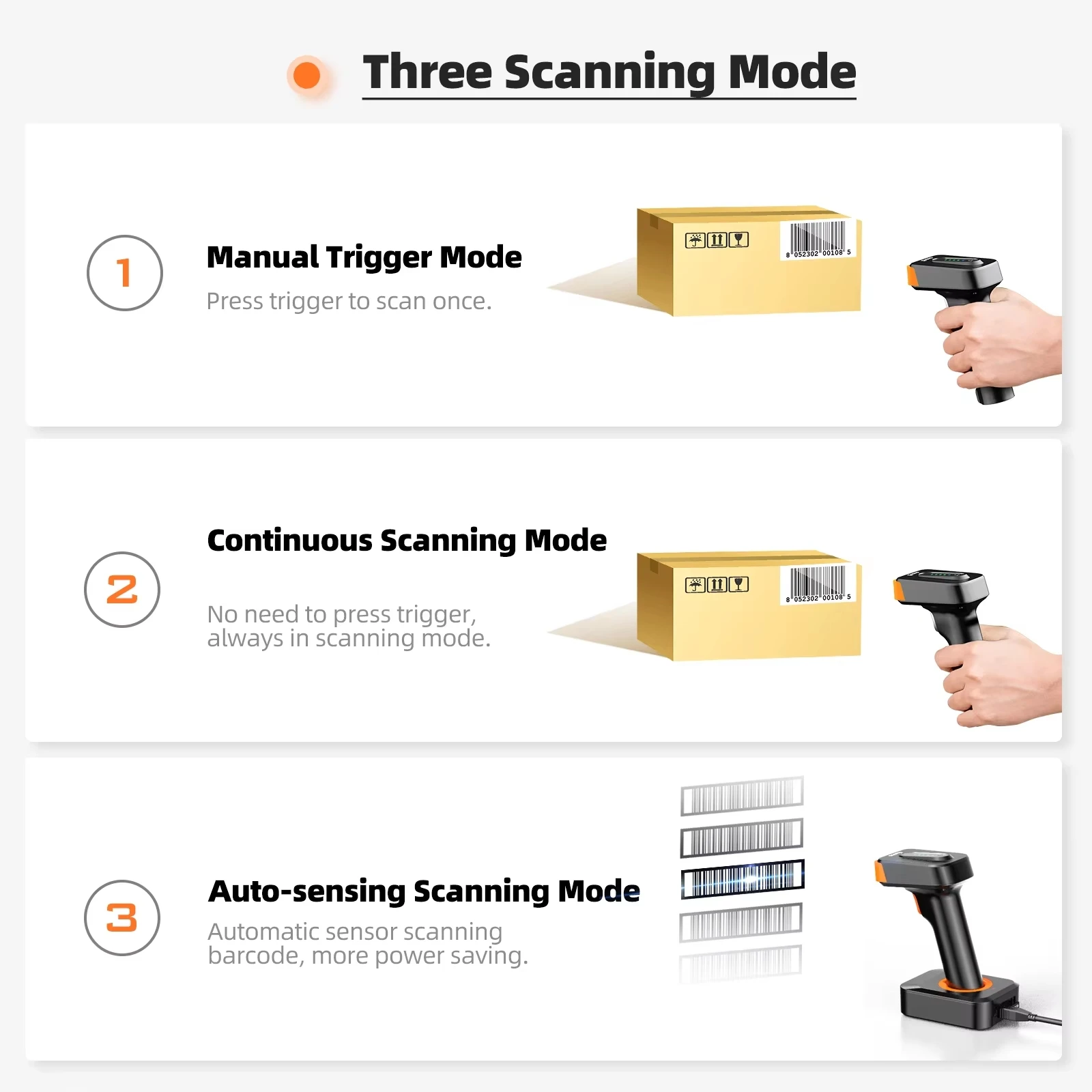 Three Scanning Mode

1

Manual Trigger Mode

Press trigger to scan once.

8 052302 00108 5

2

Continuous Scanning Mode

No need to press trigger, always in scanning mode.

8 052302 00108 5

3

Auto-sensing Scanning Mode

Automatic sensor scanning barcode, more power saving.