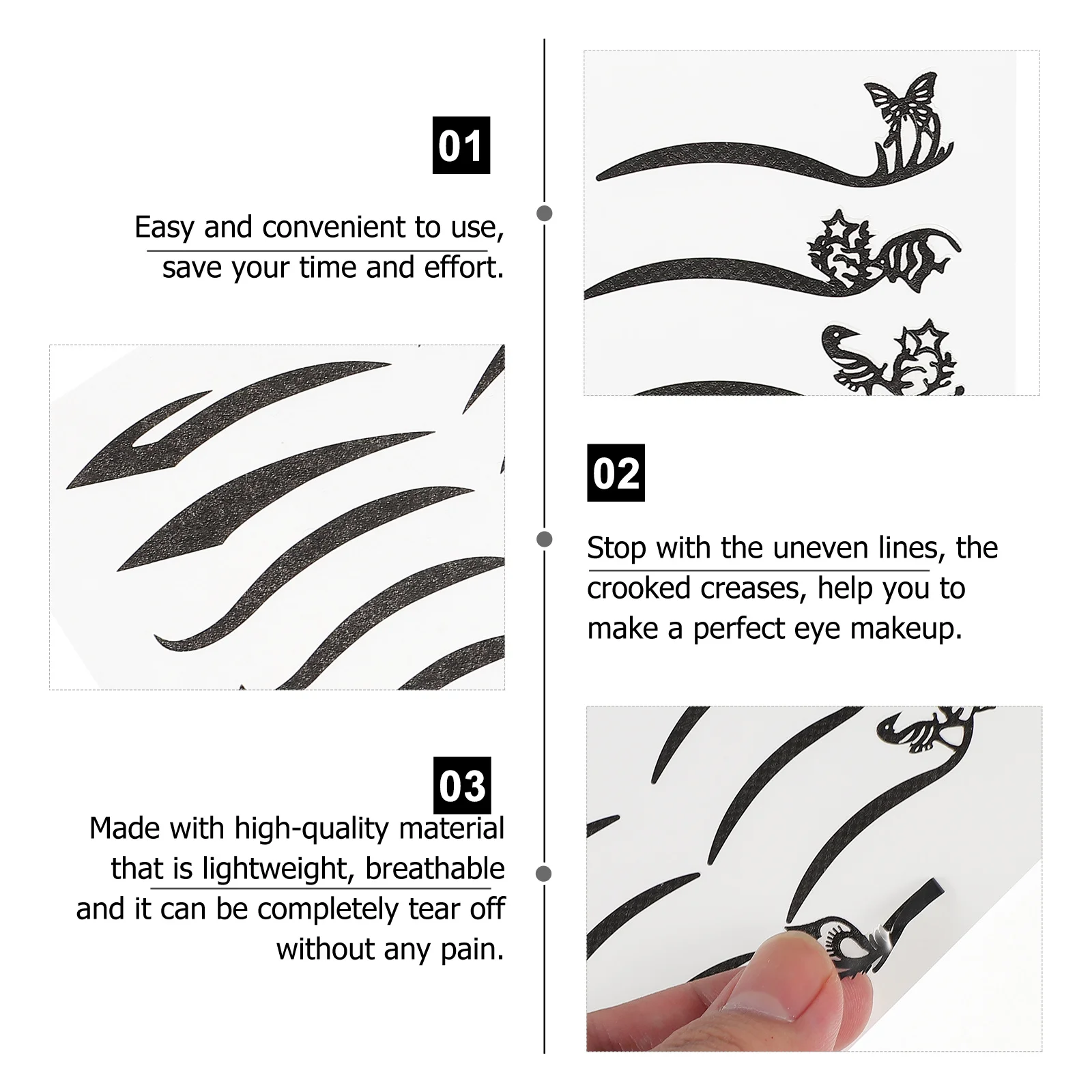 01

Easy and convenient to use, save your time and effort.

02

Stop with the uneven lines, the crooked creases, help you to make a perfect eye makeup.

03

Made with high-quality material that is lightweight, breathable and it can be completely tear off without any pain.