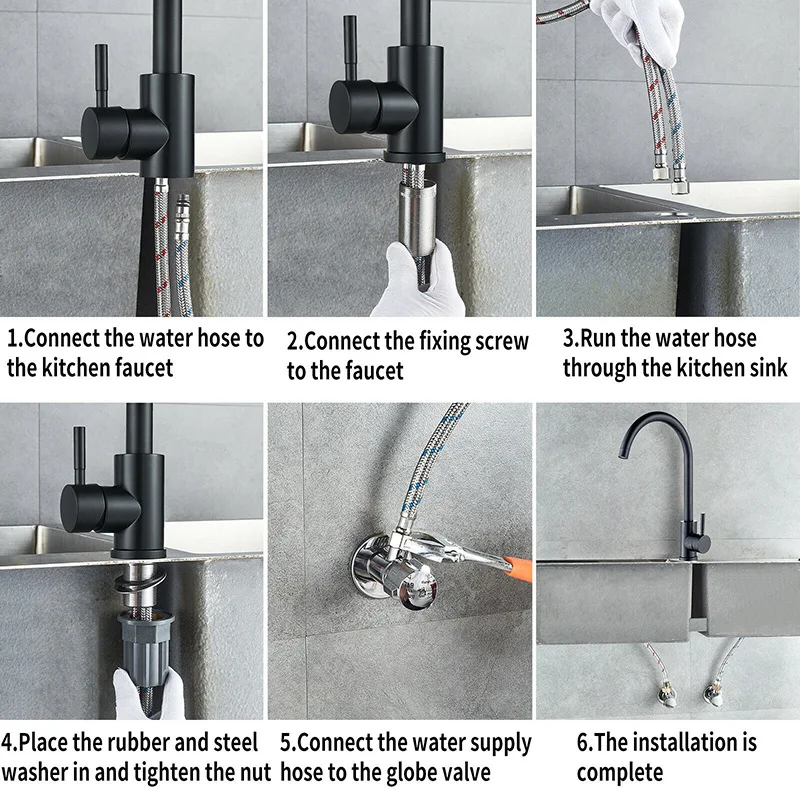 1.Connect the water hose to the kitchen faucet

2.Connect the fixing screw to the faucet

3.Run the water hose through the kitchen sink

4.Place the rubber and steel washer in and tighten the nut

5.Connect the water supply hose to the globe valve

6.The installation is complete