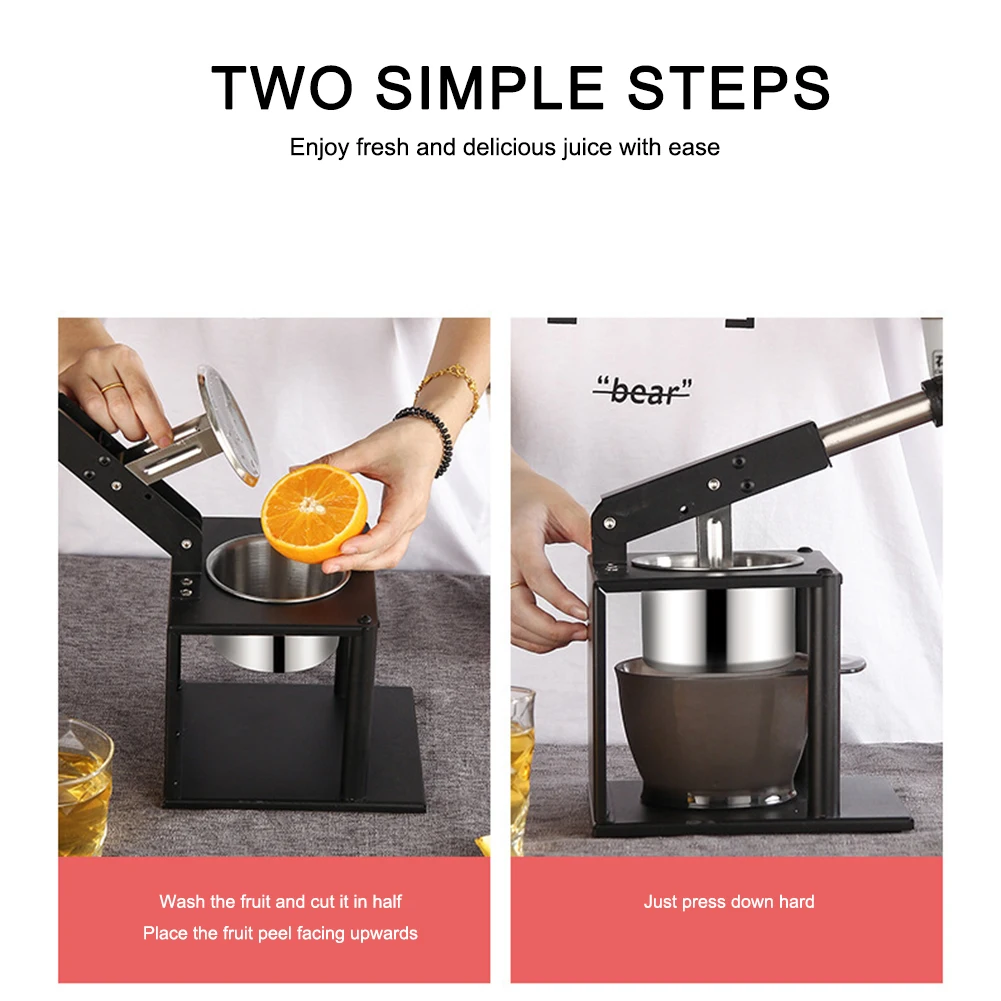 TWO SIMPLE STEPS

Enjoy fresh and delicious juice with ease

"bear"

Wash the fruit and cut it in half
Place the fruit peel facing upwards

Just press down hard