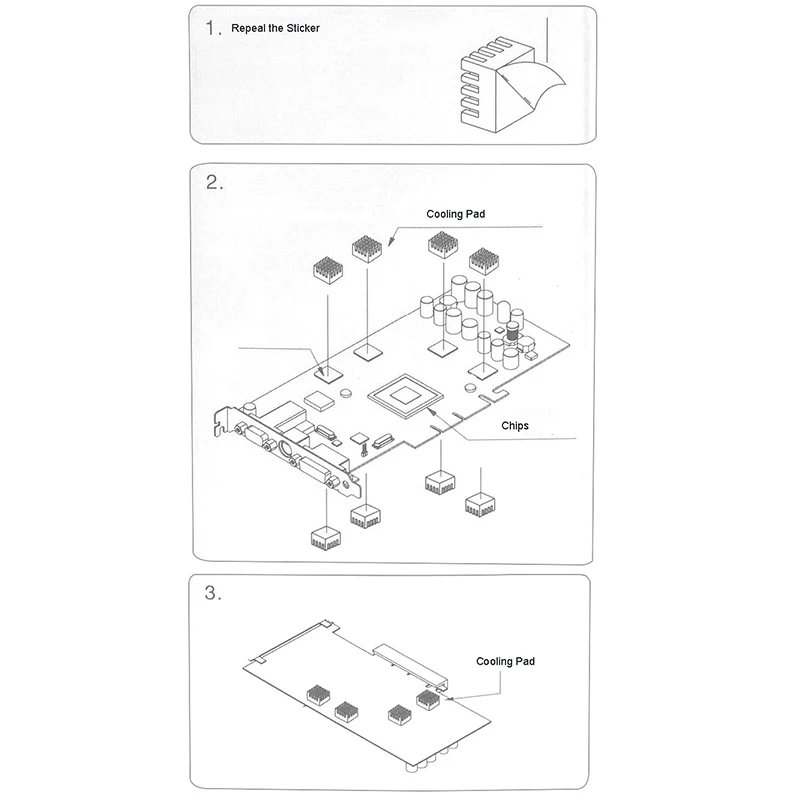 1. Repeal the Sticker

2.

Cooling Pad

Chips

3.

Cooling Pad