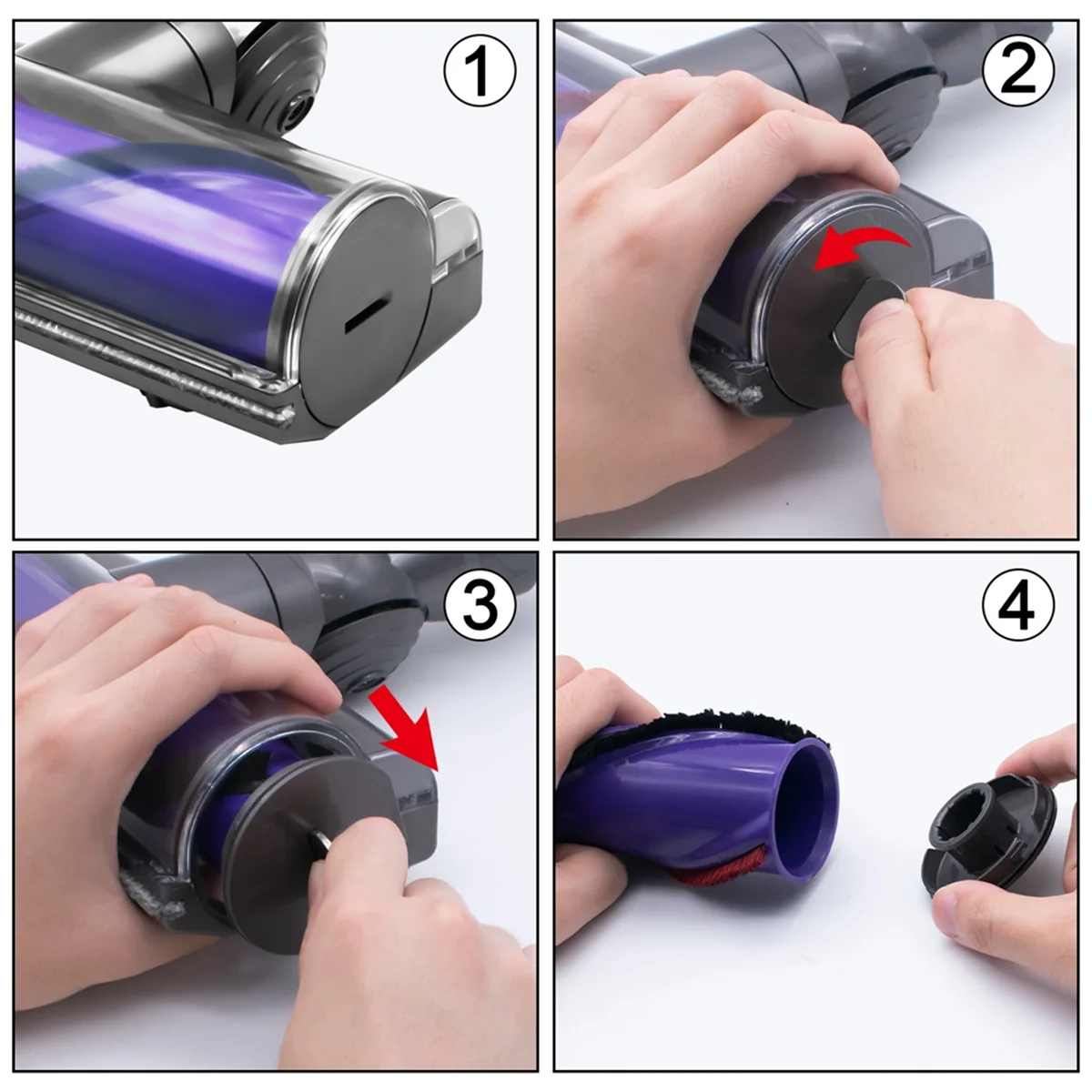 1

2

3

4