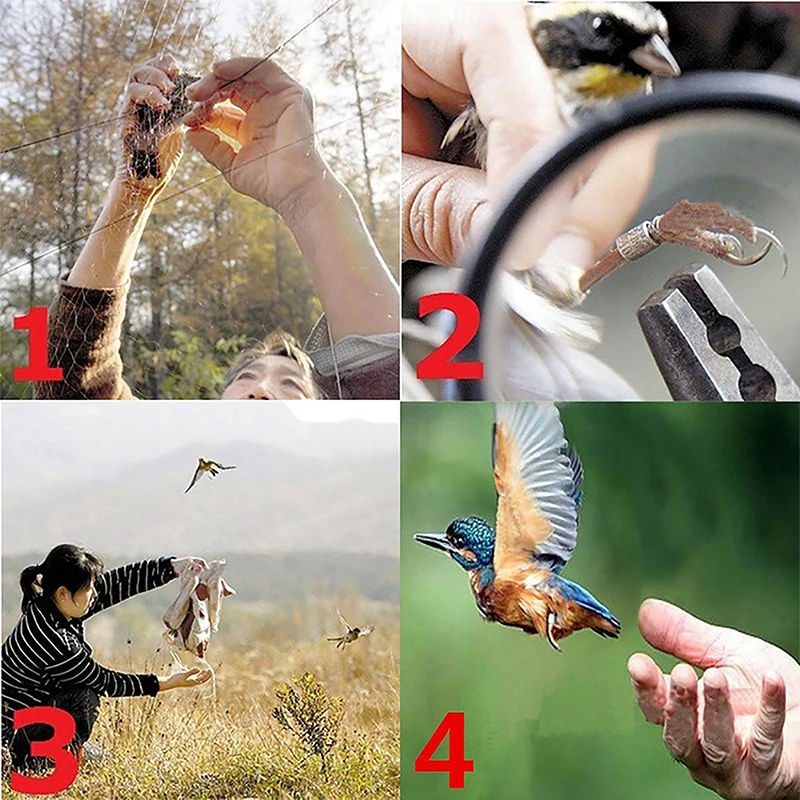 1
2
3
4