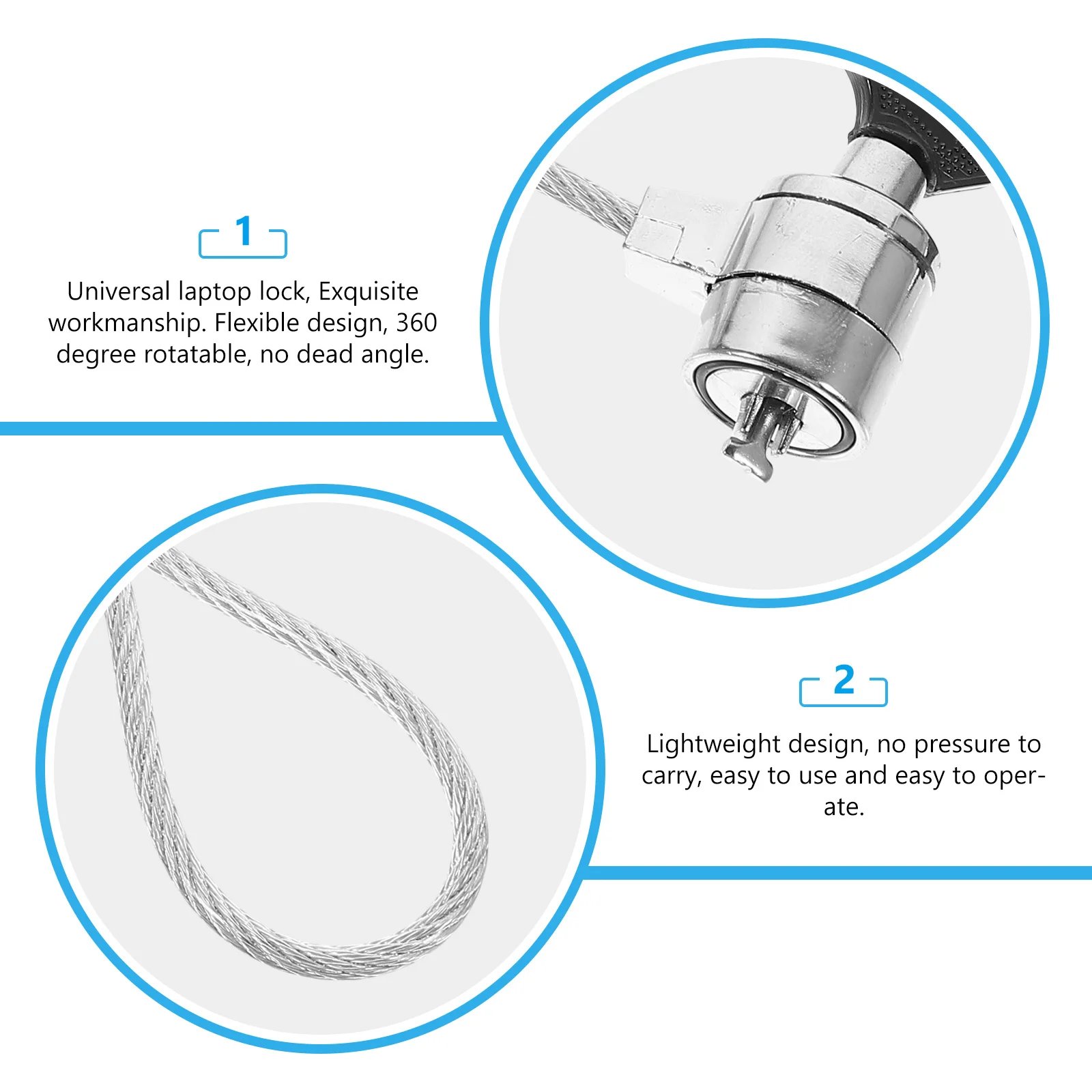 1

Universal laptop lock, Exquisite workmanship. Flexible design, 360 degree rotatable, no dead angle.

2

Lightweight design, no pressure to carry, easy to use and easy to operate.