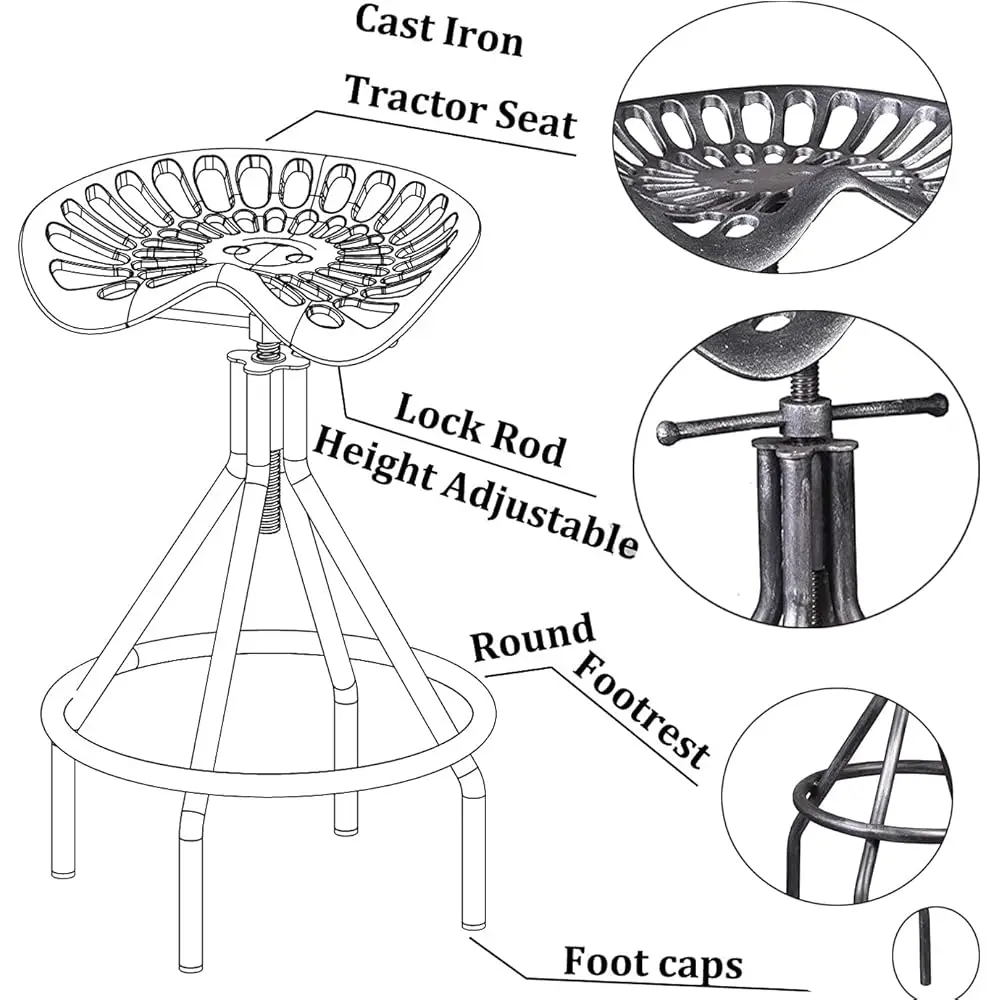 Cast Iron
Tractor Seat

Lock Rod
Height Adjustable

Round
Footrest

Foot caps