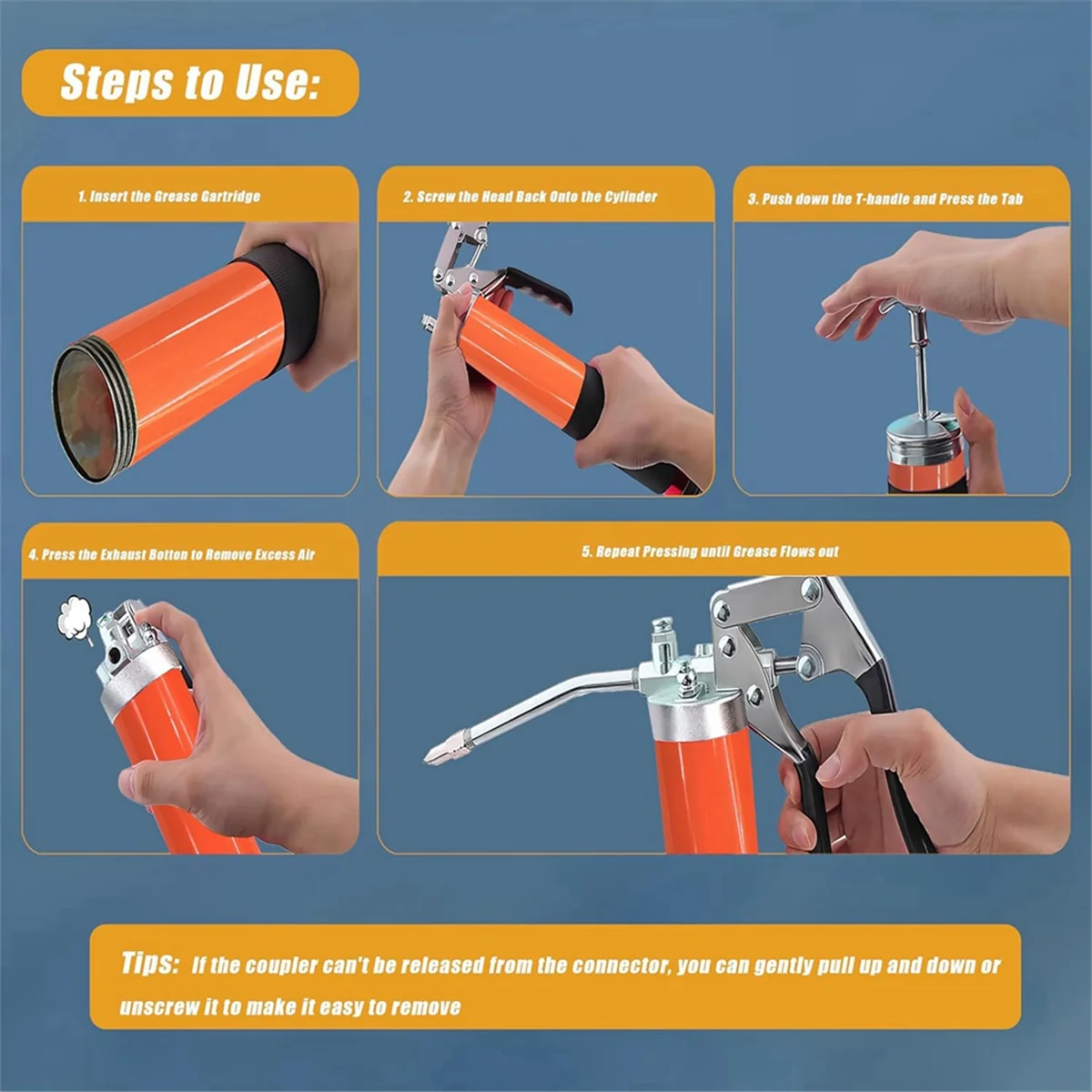 Steps to Use:

1. Insert the Grease Gartridge

2. Screw the Head Back Onto the Cylinder

3. Push down the T-handle and Press the Tab

4. Press the Exhaust Botton to Remove Excess Air

5. Repeat Pressing until Grease Flows out

Tips: If the coupler can't be released from the connector, you can gently pull up and down or unscrew it to make it easy to remove