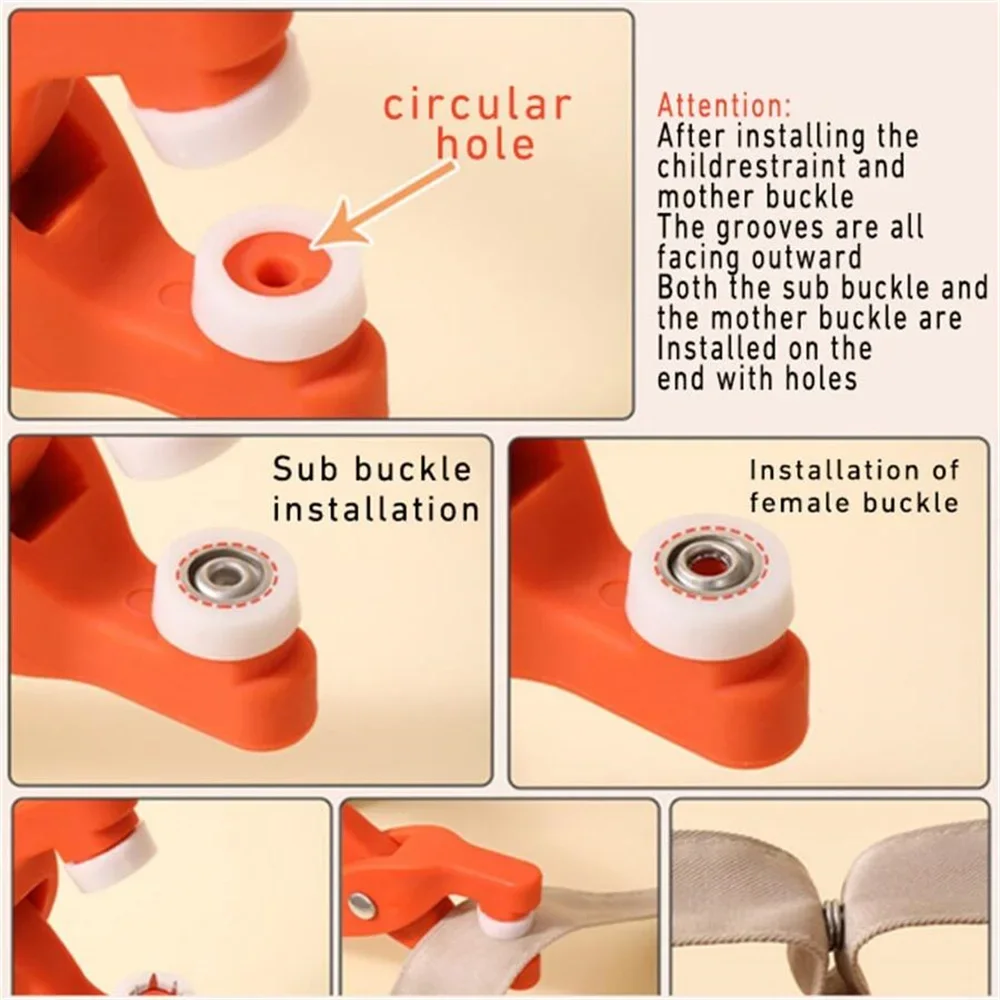 circular hole

Attention:
After installing the childrestraint and mother buckle
The grooves are all facing outward
Both the sub buckle and the mother buckle are Installed on the end with holes

Sub buckle installation

Installation of female buckle