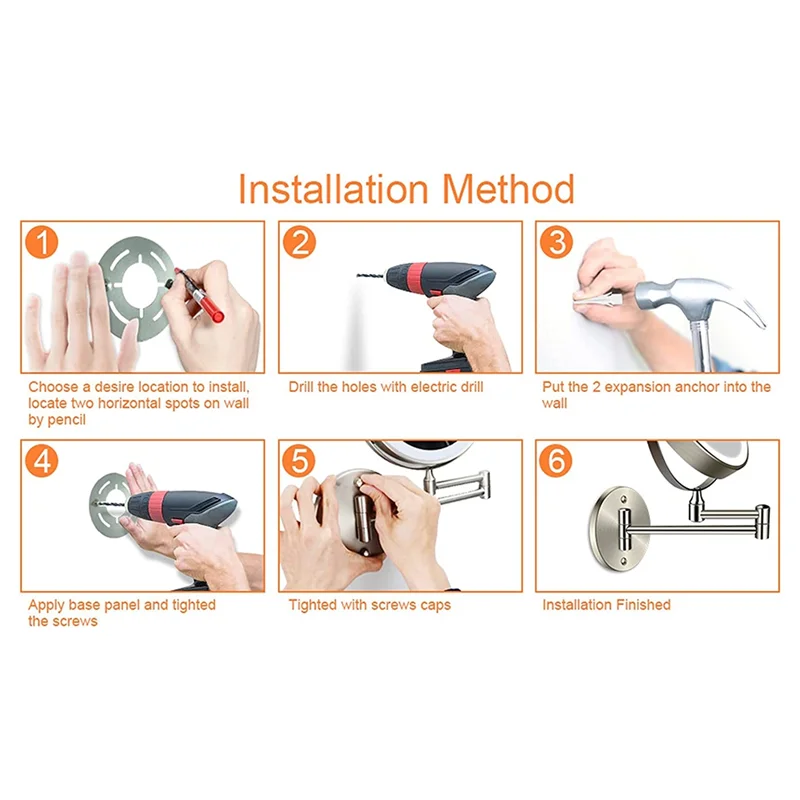 Installation Method

1

Choose a desire location to install, locate two horizontal spots on wall by pencil

2

Drill the holes with electric drill

3

Put the 2 expansion anchor into the wall

4

Apply base panel and tighted the screws

5

Tighted with screws caps

6

Installation Finished