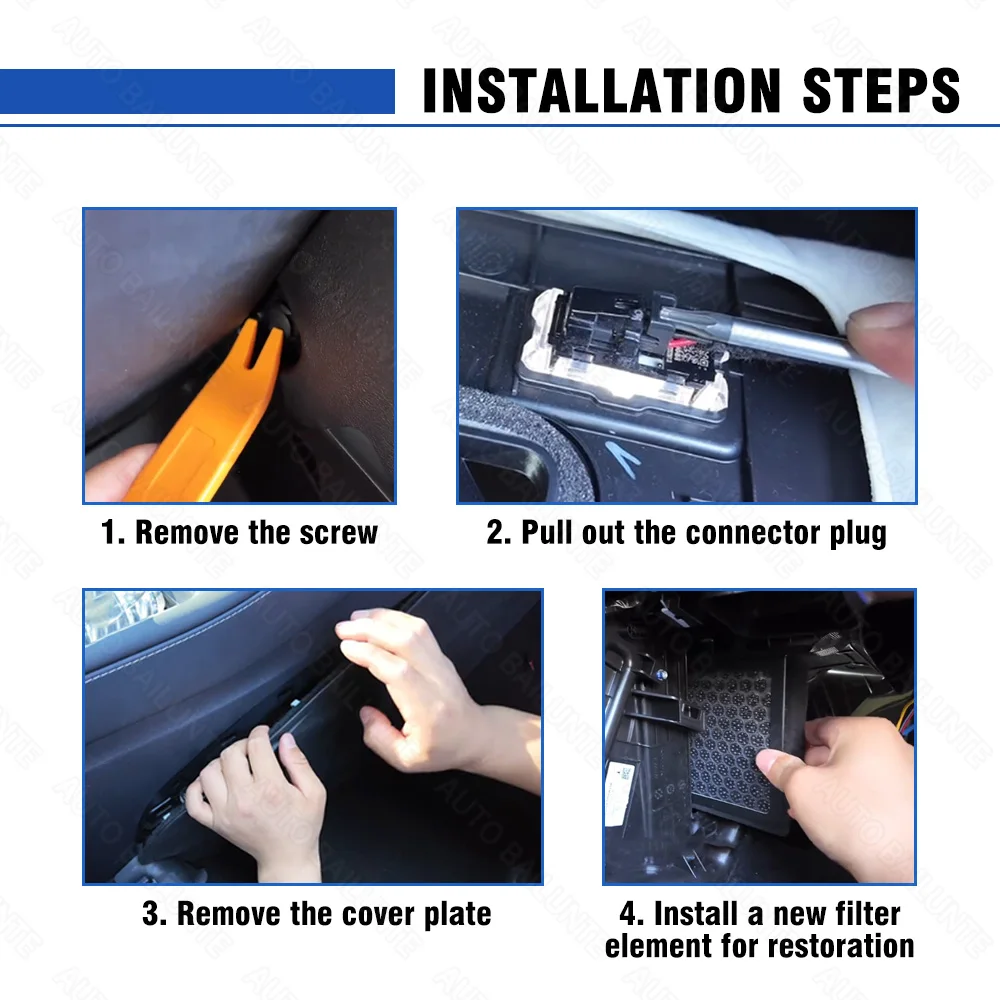 INSTALLATION STEPS

1. Remove the screw

2. Pull out the connector plug

3. Remove the cover plate

4. Install a new filter element for restoration