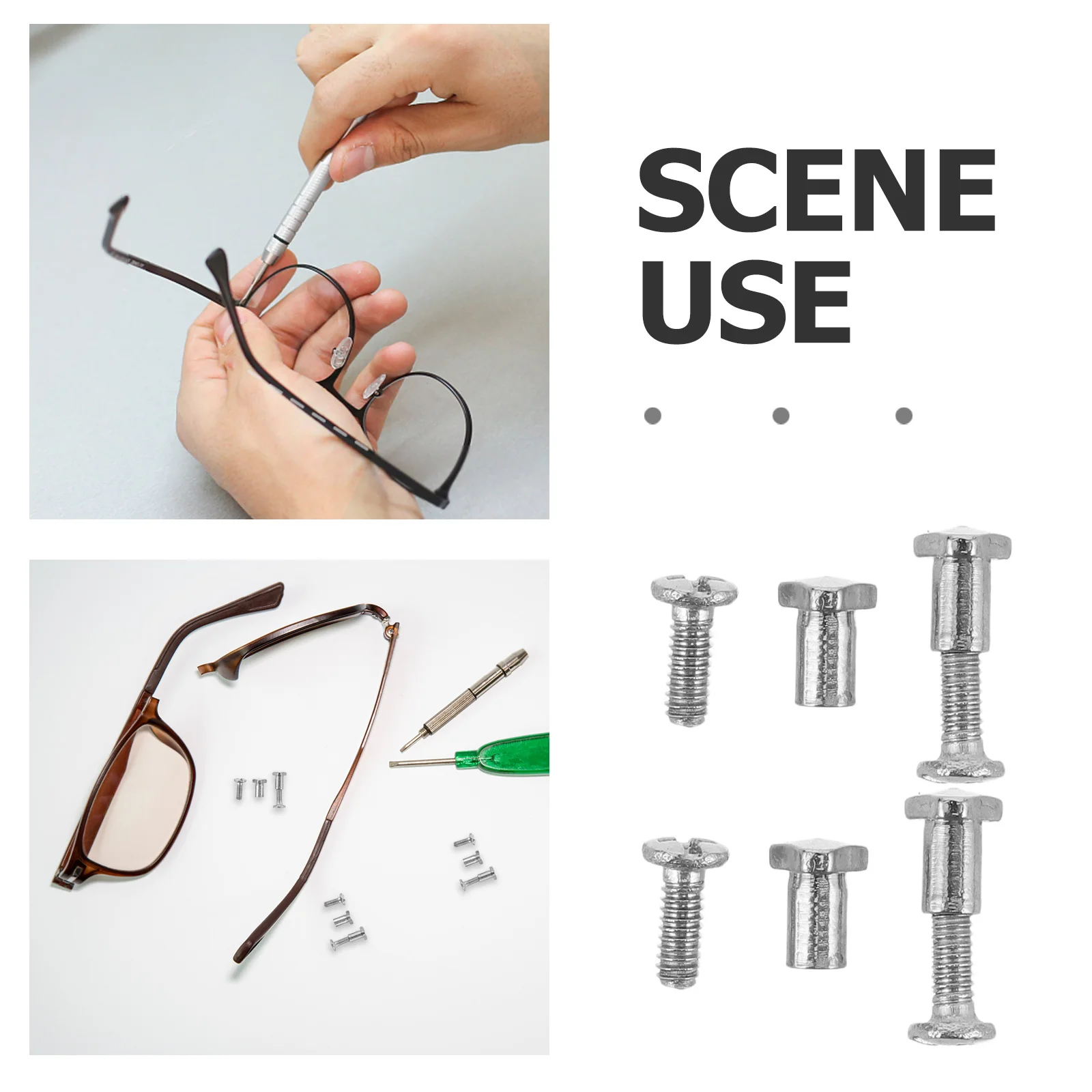 SCENE USE