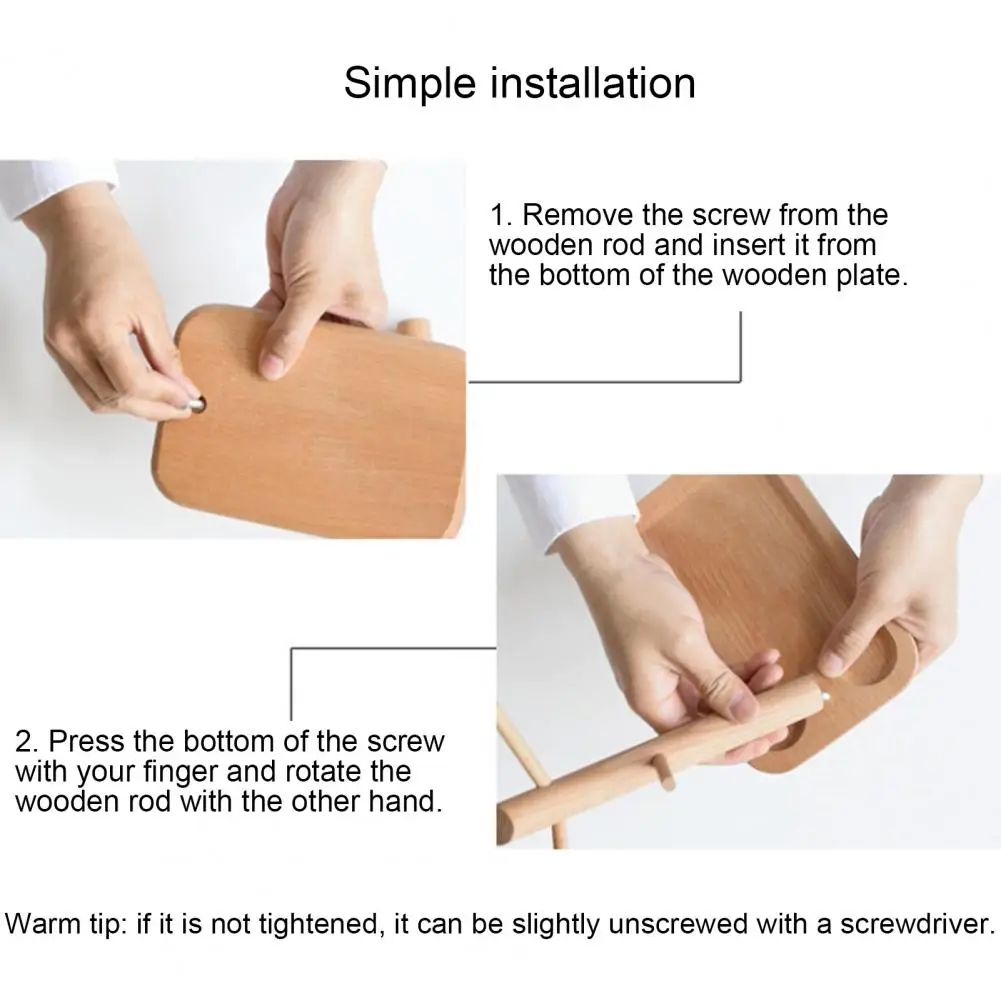 Simple installation

1. Remove the screw from the wooden rod and insert it from the bottom of the wooden plate.

2. Press the bottom of the screw with your finger and rotate the wooden rod with the other hand.

Warm tip: if it is not tightened, it can be slightly unscrewed with a screwdriver.