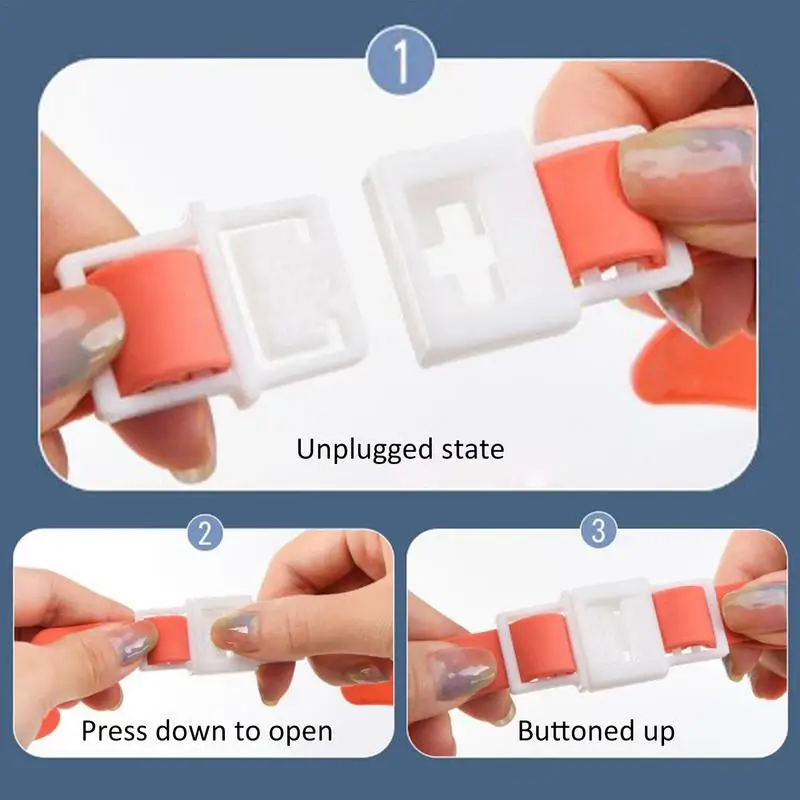 1

Unplugged state

2

Press down to open

3

Buttoned up