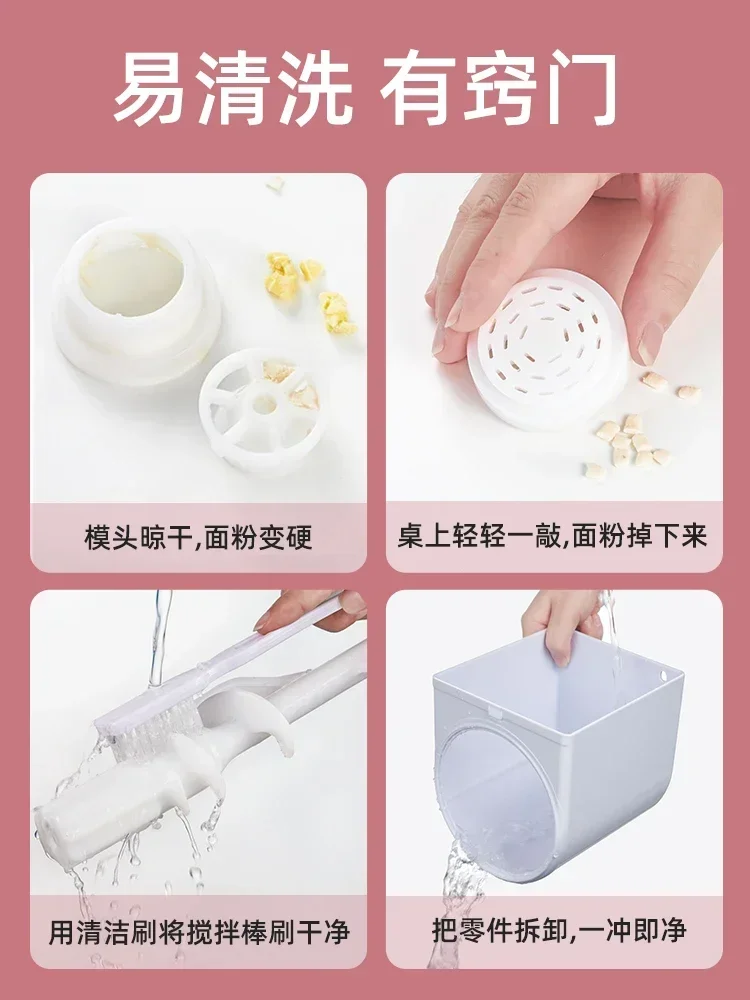 易清洗 有窍门

模头晾干,面粉变硬

桌上轻轻一敲,面粉掉下来

用清洁刷将搅拌棒刷干净

把零件拆卸,一冲即净