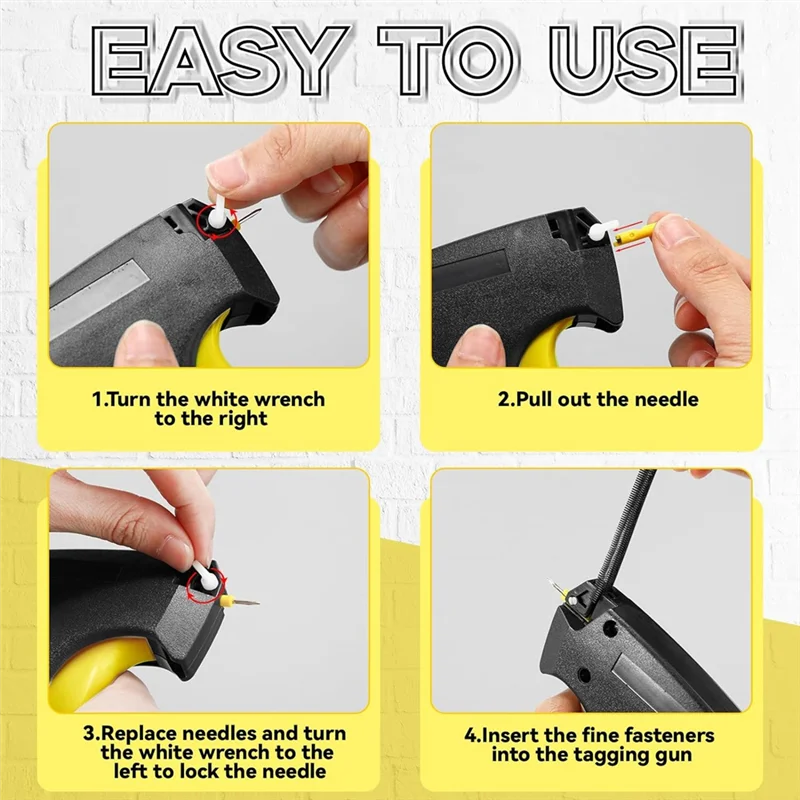 EASY TO USE

1.Turn the white wrench to the right

2.Pull out the needle

3.Replace needles and turn the white wrench to the left to lock the needle

4.Insert the fine fasteners into the tagging gun