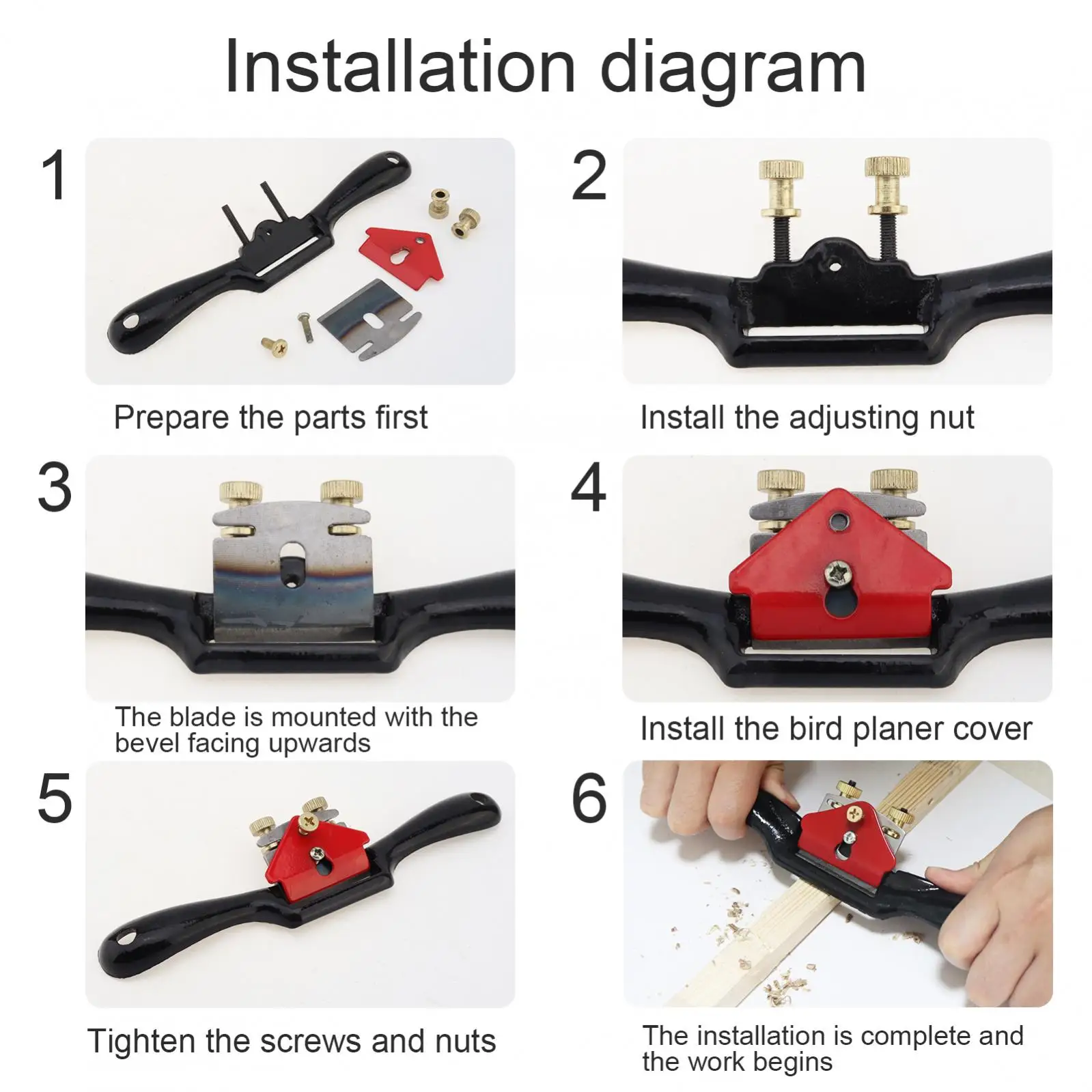 Installation diagram

1

Prepare the parts first

2

Install the adjusting nut

3

The blade is mounted with the bevel facing upwards

4

Install the bird planer cover

5

Tighten the screws and nuts

6

The installation is complete and the work begins