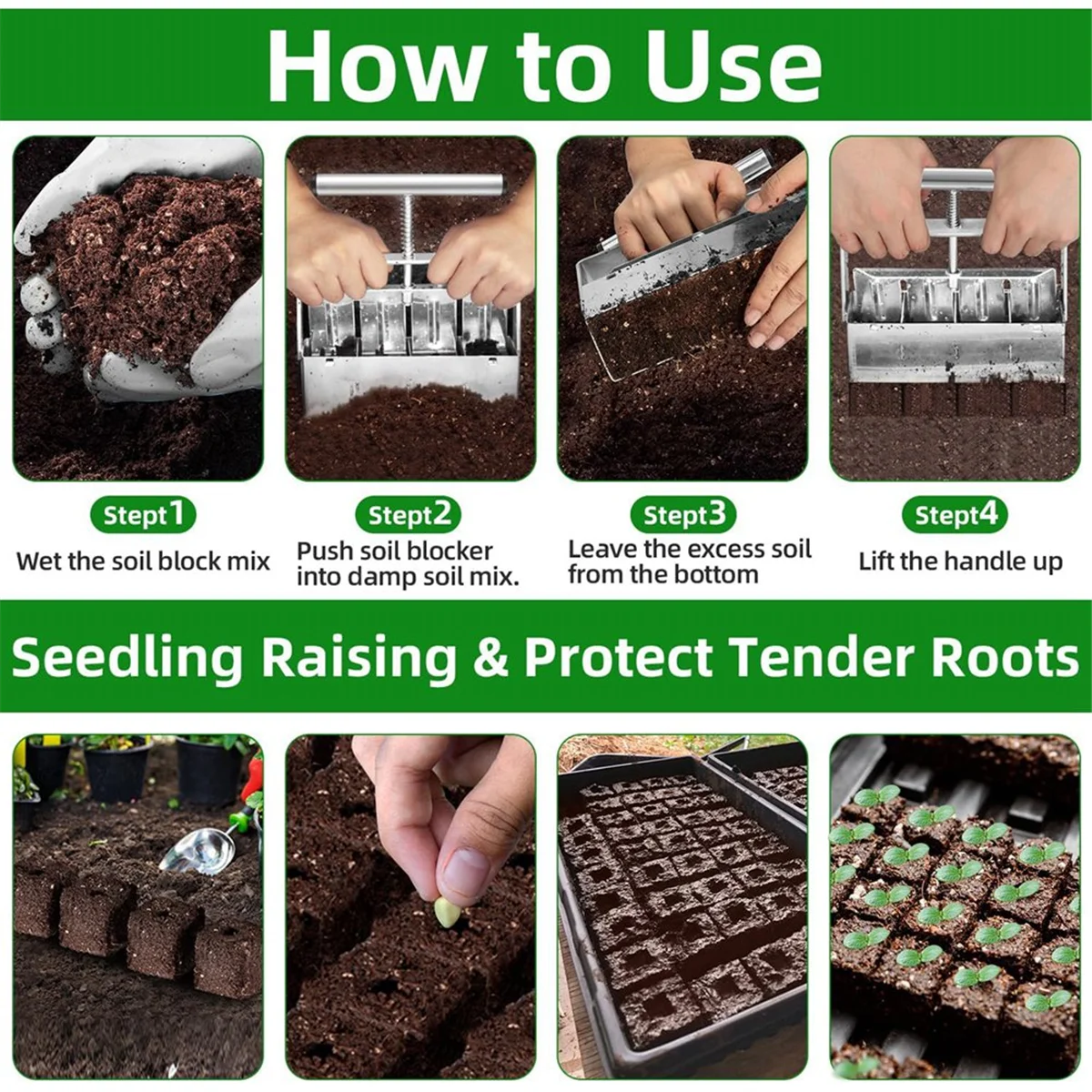 How to Use

Stept1
Wet the soil block mix

Stept2
Push soil blocker into damp soil mix.

Stept3
Leave the excess soil from the bottom

Stept4
Lift the handle up

Seedling Raising & Protect Tender Roots