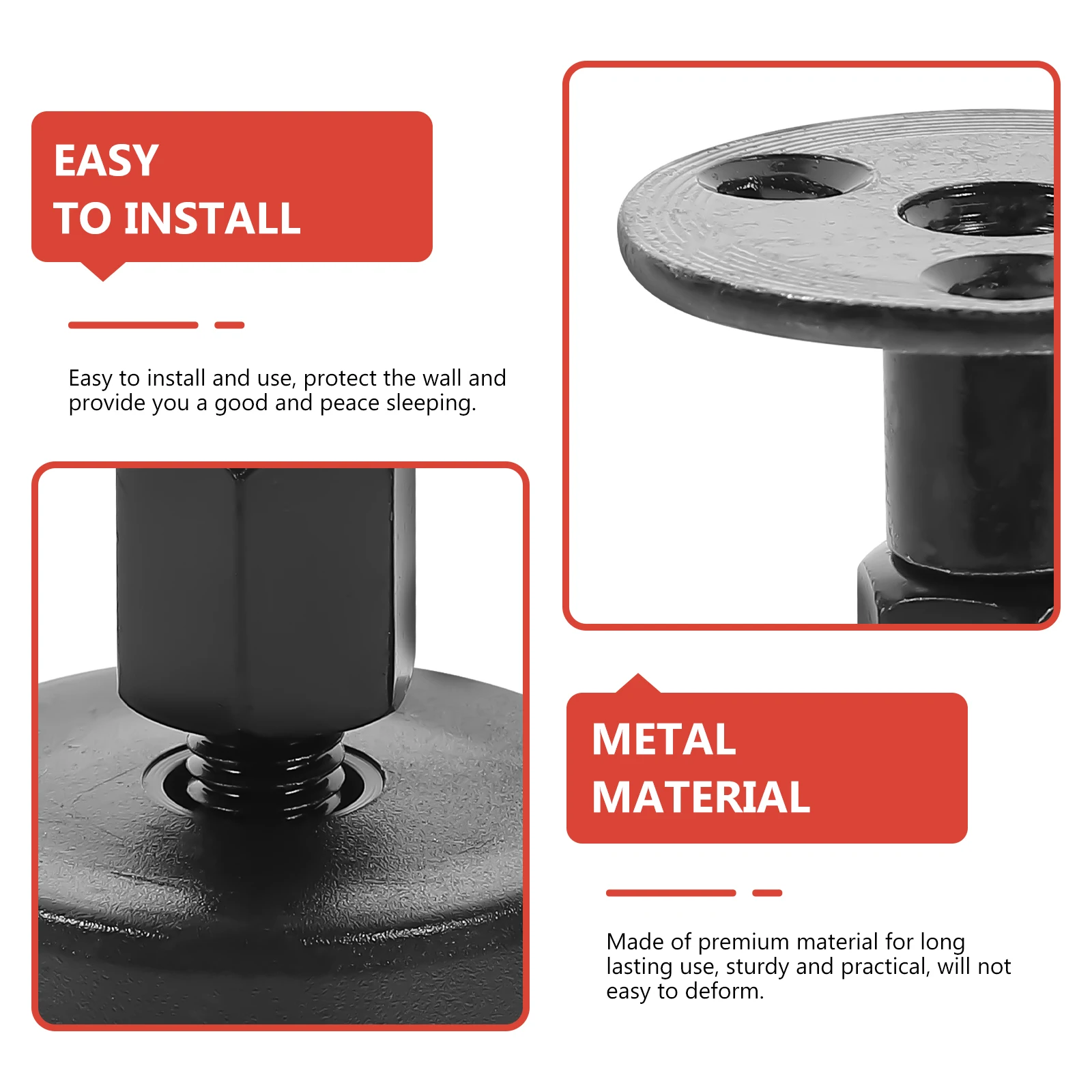 EASY
TO INSTALL

Easy to install and use, protect the wall and provide you a good and peace sleeping.

METAL
MATERIAL

Made of premium material for long lasting use, sturdy and practical, will not easy to deform.