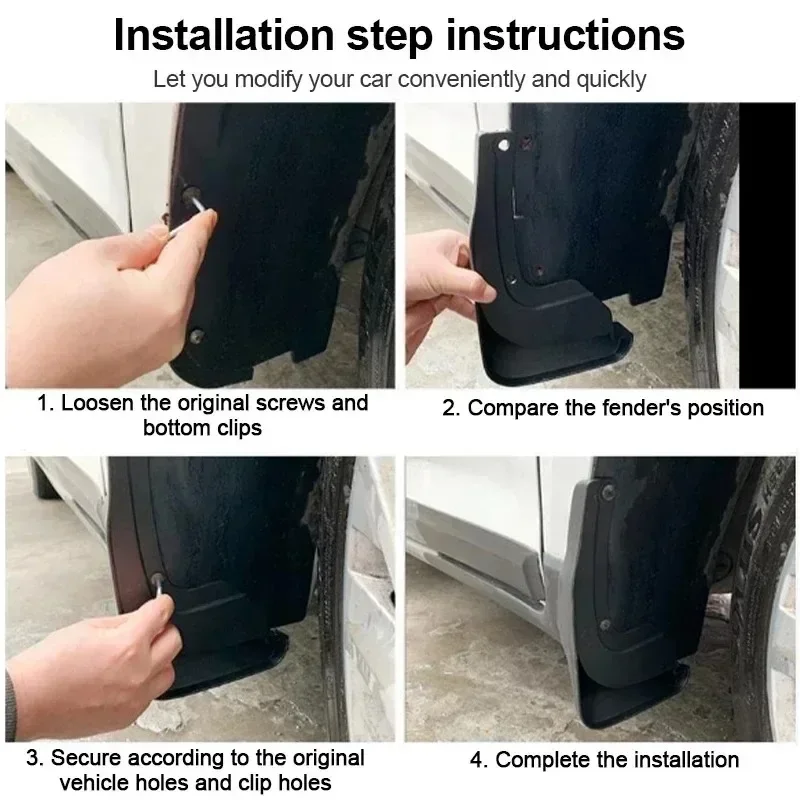 Installation step instructions

Let you modify your car conveniently and quickly

1. Loosen the original screws and bottom clips

2. Compare the fender's position

3. Secure according to the original vehicle holes and clip holes

4. Complete the installation