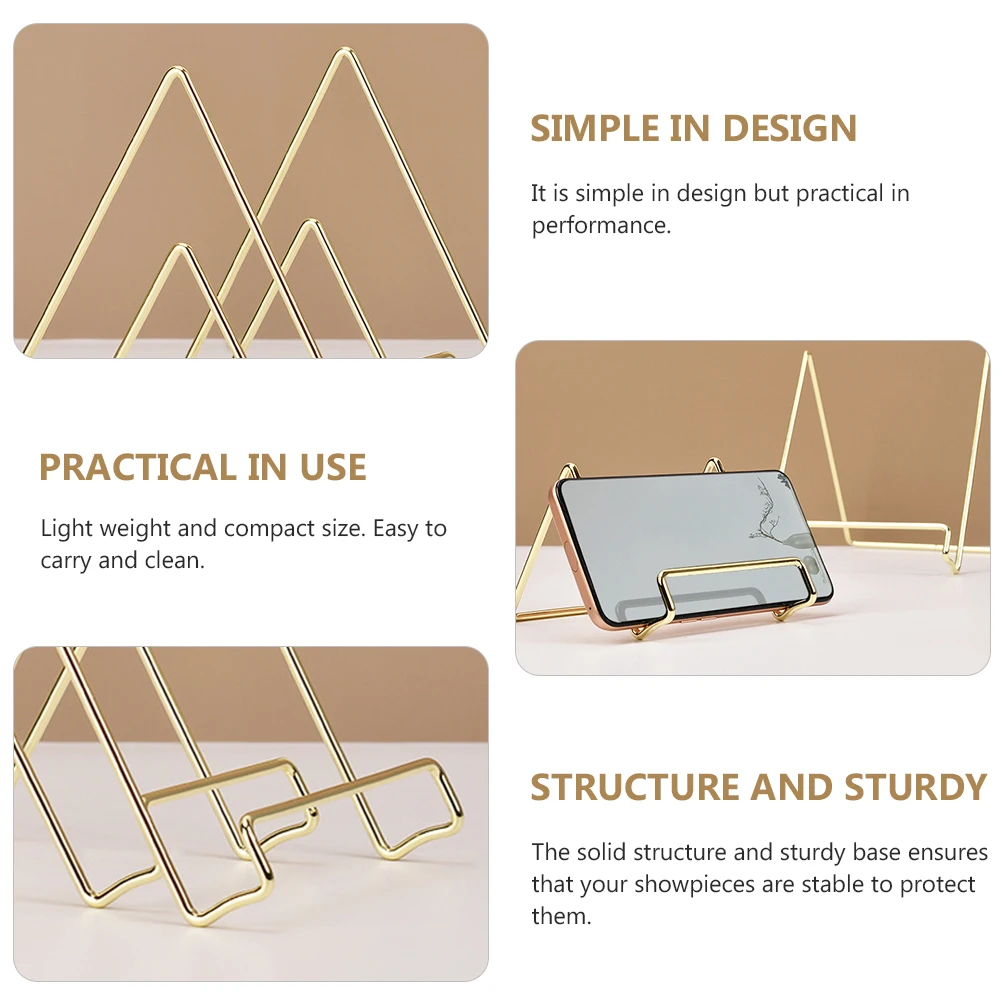 SIMPLE IN DESIGN

It is simple in design but practical in performance.

PRACTICAL IN USE

Light weight and compact size. Easy to carry and clean.

STRUCTURE AND STURDY

The solid structure and sturdy base ensures that your showpieces are stable to protect them.