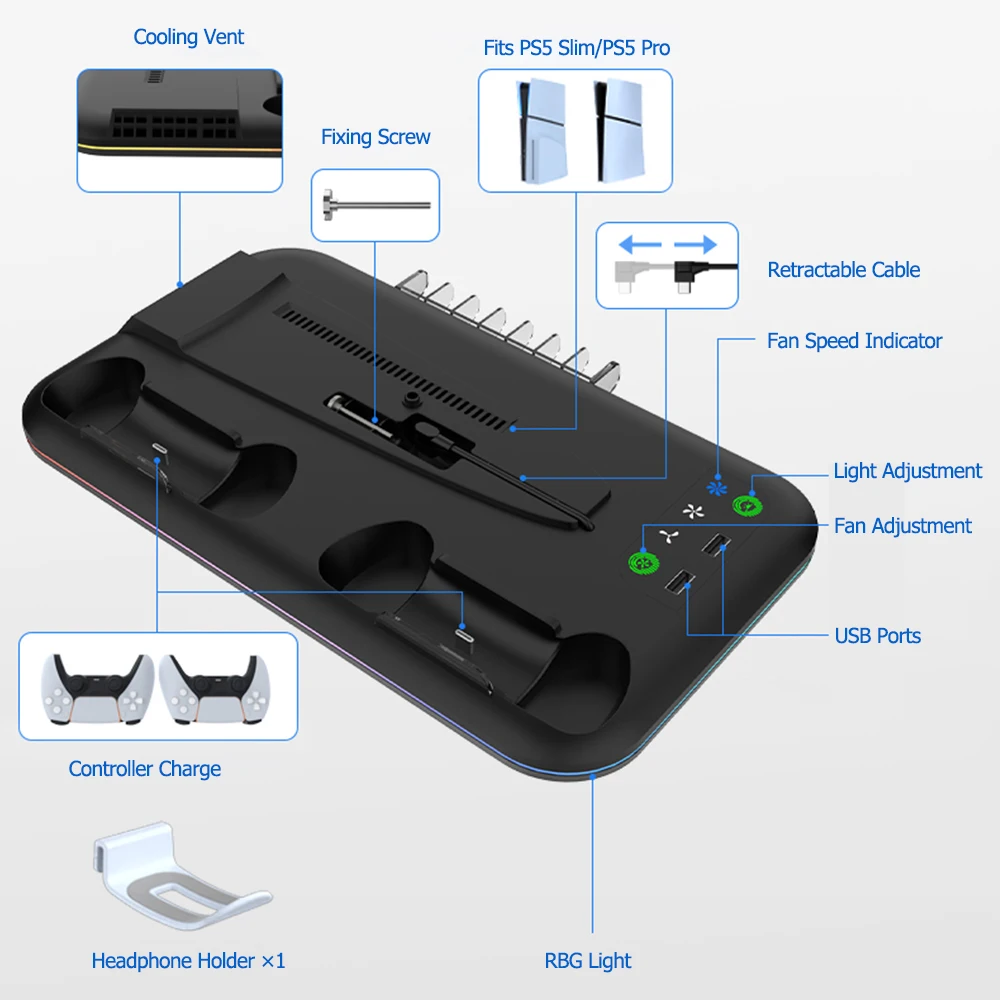 Cooling Vent

Fits PS5 Slim/PS5 Pro

Fixing Screw

Retractable Cable

Fan Speed Indicator

Light Adjustment

Fan Adjustment

USB Ports

Controller Charge

Headphone Holder ×1

RBG Light