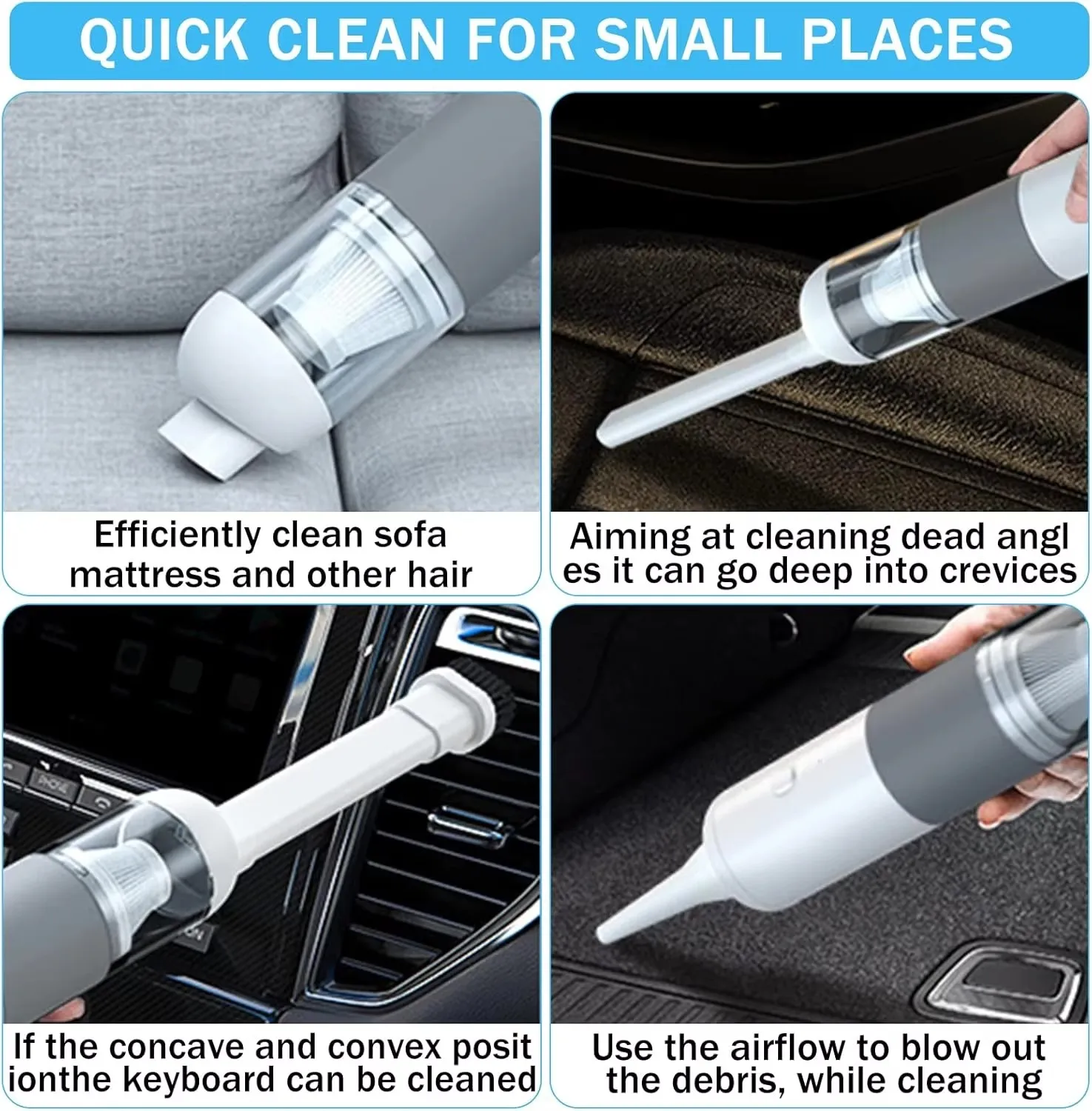 QUICK CLEAN FOR SMALL PLACES

Efficiently clean sofa mattress and other hair

Aiming at cleaning dead angl es it can go deep into crevices

If the concave and convex posit ionthe keyboard can be cleaned

Use the airflow to blow out the debris, while cleaning