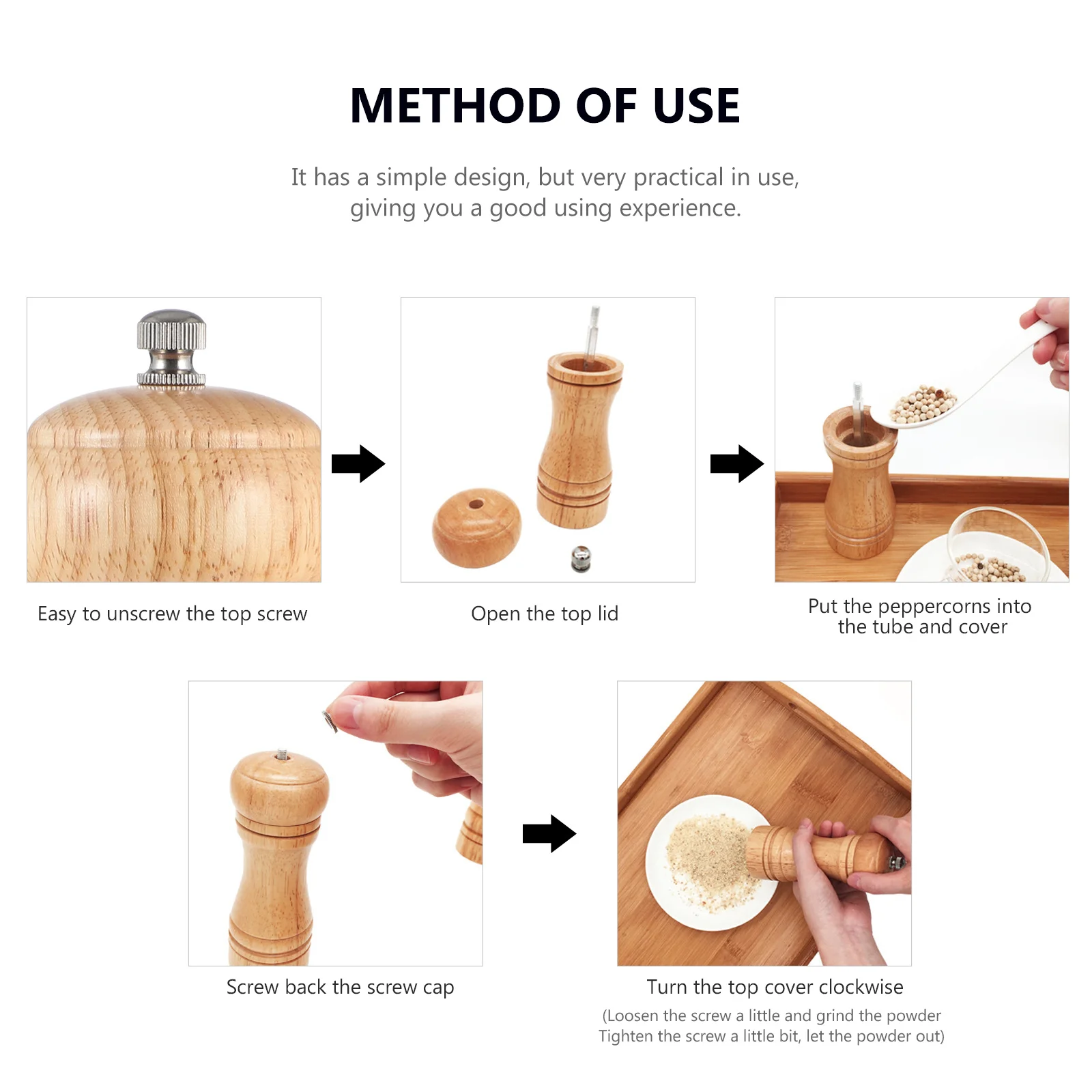 METHOD OF USE

It has a simple design, but very practical in use, giving you a good using experience.

Easy to unscrew the top screw

Open the top lid

Put the peppercorns into the tube and cover

Screw back the screw cap

Turn the top cover clockwise

(Loosen the screw a little and grind the powder Tighten the screw a little bit, let the powder out)